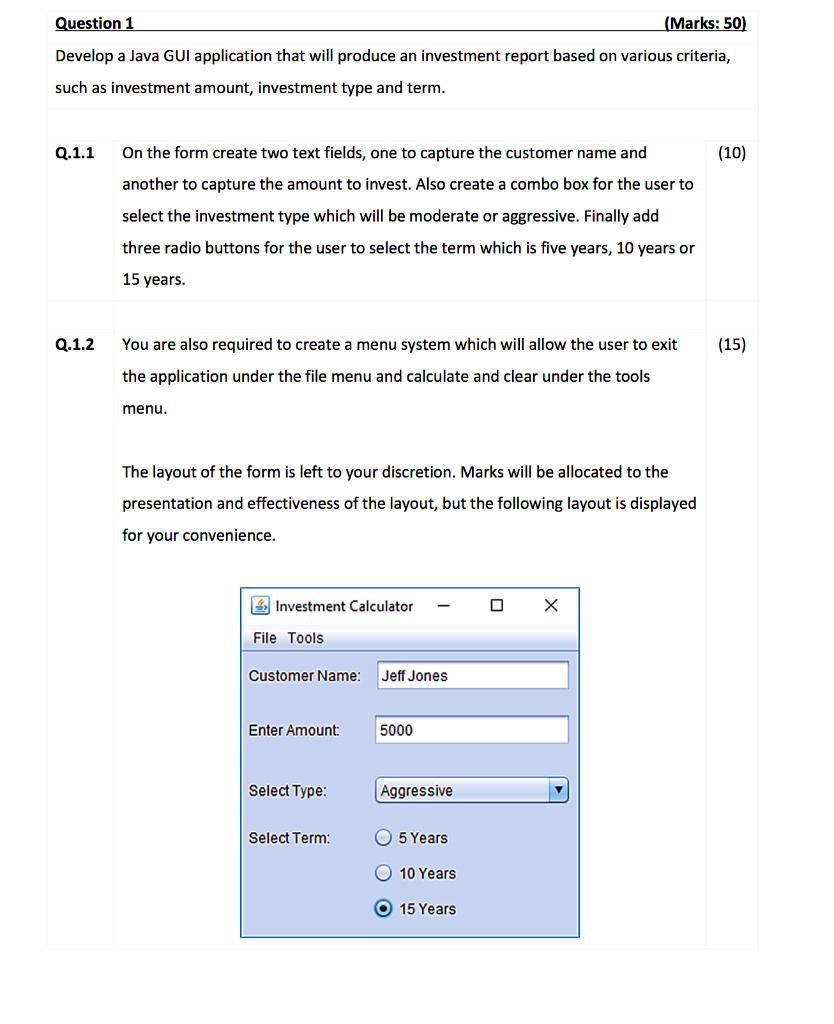 Question 1 (Marks: 50)

Develop a Java GUI application that will produce an investment report based on various criteria, such as investment amount, investment type and term.

Q.1.1 On the form create two text fields, one to capture the customer name and another to capture the amount to invest. Also create a combo box for the user to select the investment type which will be moderate or aggressive. Finally add three radio buttons for the user to select the term which is five years, 10 years or 15 years. (10)

Q.1.2 You are also required to create a menu system which will allow the user to exit the application under the file menu and calculate and clear under the tools menu. (15)

The layout of the form is left to your discretion. Marks will be allocated to the presentation and effectiveness of the layout, but the following layout is displayed for your convenience.

Investment Calculator

File Tools

Customer Name: Jeff Jones

Enter Amount: 5000

Select Type: Aggressive

Select Term: 5 Years

10 Years

15 Years