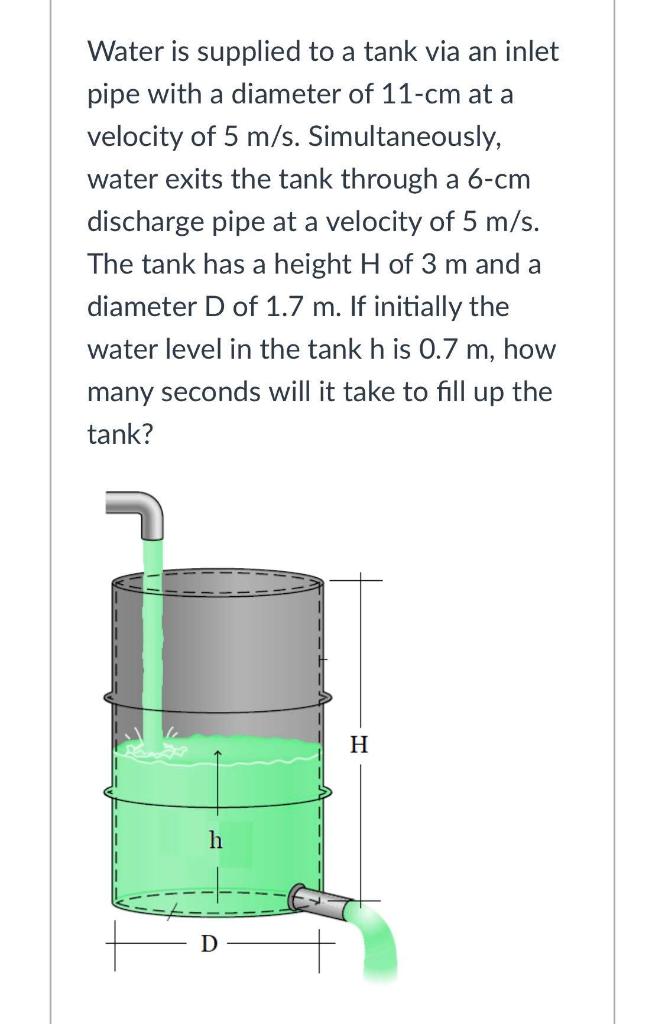 Water is supplied to a tank via an inlet pipe with a diameter of 11-cm at a velocity of 5 m/s. Simultaneously, water exits the tank through a 6-cm discharge pipe at a velocity of 5 m/s. The tank has a height H of 3 m and a diameter D of 1.7 m. If initially the water level in the tank h is 0.7 m, how many seconds will it take to fill up the tank?

H

h

D