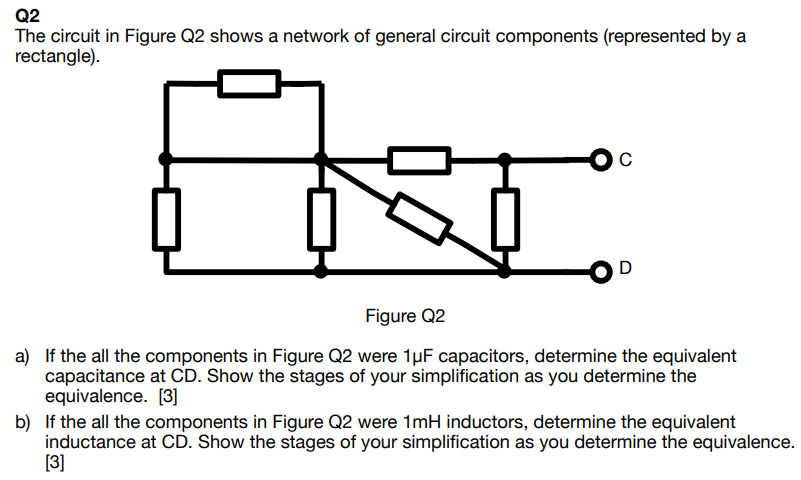 Q2
The circuit in Figure Q2 shows a network of general circuit components (represented by a rectangle).

C

D

Figure Q2

a) If the all the components in Figure Q2 were 1μF capacitors, determine the equivalent capacitance at CD. Show the stages of your simplification as you determine the equivalence. [3]

b) If the all the components in Figure Q2 were 1mH inductors, determine the equivalent inductance at CD. Show the stages of your simplification as you determine the equivalence. [3]