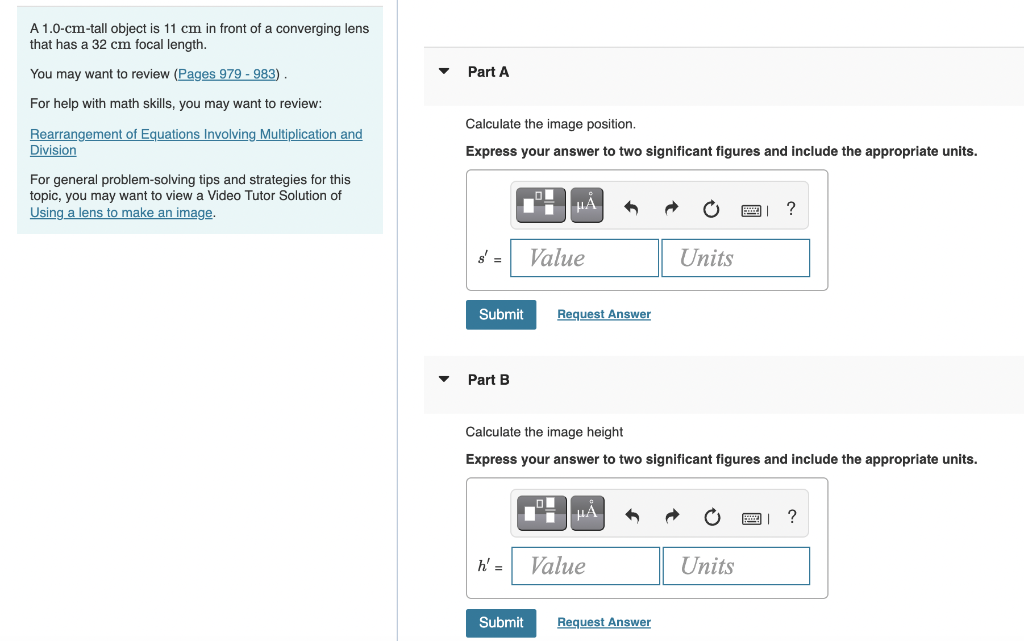 A 1.0-cm-tall object is 11 cm in front of a converging lens that has a 32 cm focal length.

You may want to review (Pages 979 - 983) .

For help with math skills, you may want to review:

Rearrangement of Equations Involving Multiplication and Division

For general problem-solving tips and strategies for this topic, you may want to view a Video Tutor Solution of Using a lens to make an image.

Part A

Calculate the image position.

Express your answer to two significant figures and include the appropriate units.

μÅ ?

$s'$ = Value Units

Submit Request Answer

Part B

Calculate the image height

Express your answer to two significant figures and include the appropriate units.

μÅ ?

$h'$ = Value Units

Submit Request Answer