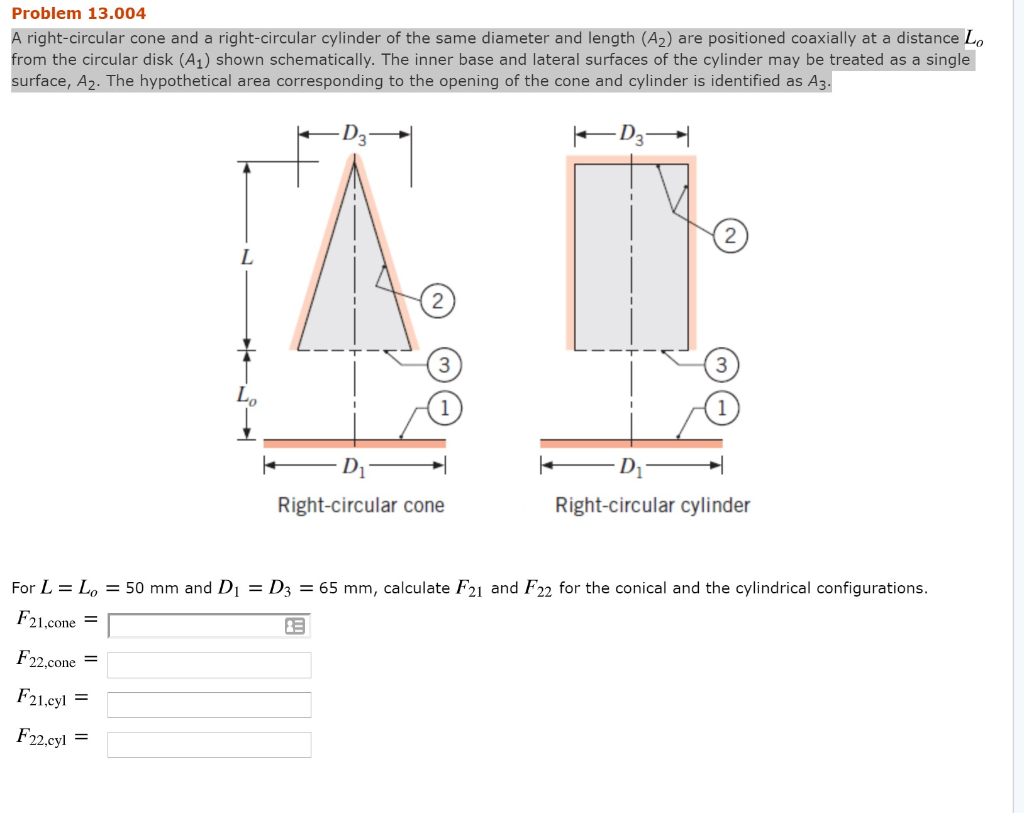 Problem 13.004

A right-circular cone and a right-circular cylinder of the same diameter and length ($A_2$) are positioned coaxially at a distance $L_o$ from the circular disk ($A_1$) shown schematically. The inner base and lateral surfaces of the cylinder may be treated as a single surface, $A_2$. The hypothetical area corresponding to the opening of the cone and cylinder is identified as $A_3$.

$D_3$
$L$
2
3
$L_o$
1
$D_1$
Right-circular cone

$D_3$
2
3
1
$D_1$
Right-circular cylinder

For $L = L_o = 50$ mm and $D_1 = D_3 = 65$ mm, calculate $F_{21}$ and $F_{22}$ for the conical and the cylindrical configurations.

$F_{21,\text{cone}} =$

$F_{22,\text{cone}} =$

$F_{21,\text{cyl}} =$

$F_{22,\text{cyl}} =$