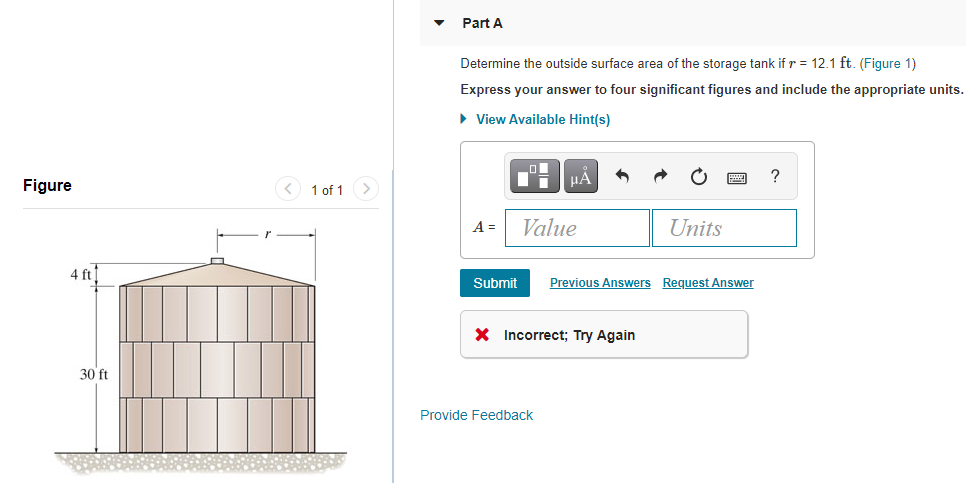 Figure

1 of 1

$r$

4 ft

30 ft

Part A

Determine the outside surface area of the storage tank if $r$ = 12.1 ft. (Figure 1)

Express your answer to four significant figures and include the appropriate units.

View Available Hint(s)

μÅ

?

$A$ = Value Units

Submit Previous Answers Request Answer

Incorrect; Try Again

Provide Feedback