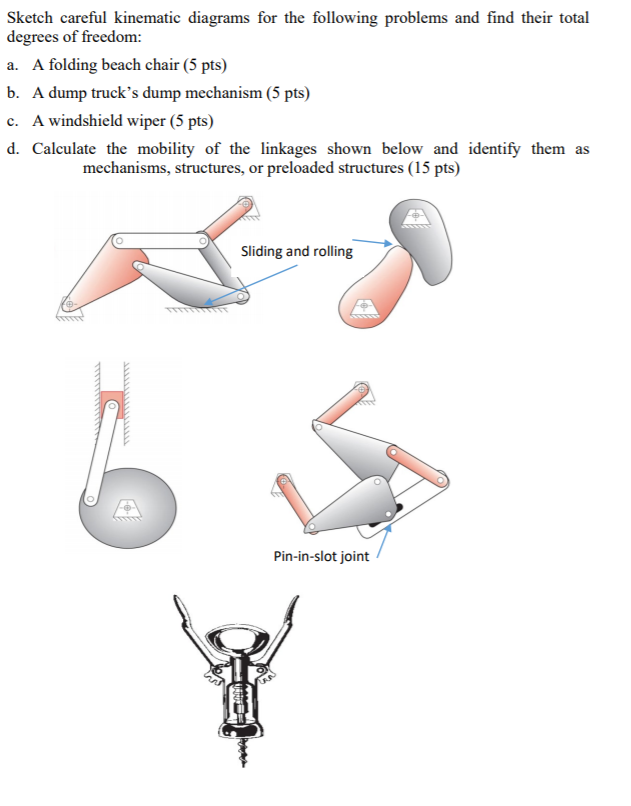 Sketch careful kinematic diagrams for the following problems and find their total degrees of freedom:

a. A folding beach chair (5 pts)

b. A dump truck's dump mechanism (5 pts)

c. A windshield wiper (5 pts)

d. Calculate the mobility of the linkages shown below and identify them as mechanisms, structures, or preloaded structures (15 pts)

Sliding and rolling

Pin-in-slot joint