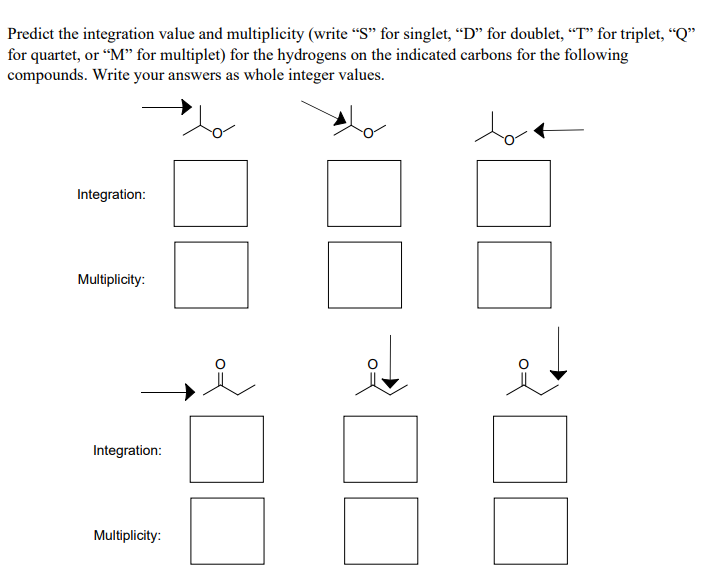 Predict the integration value and multiplicity (write “S” for singlet, “D” for doublet, “T” for triplet, “Q” for quartet, or “M” for multiplet) for the hydrogens on the indicated carbons for the following compounds. Write your answers as whole integer values.

O O O

Integration:

Multiplicity:

O O O

Integration:

Multiplicity: