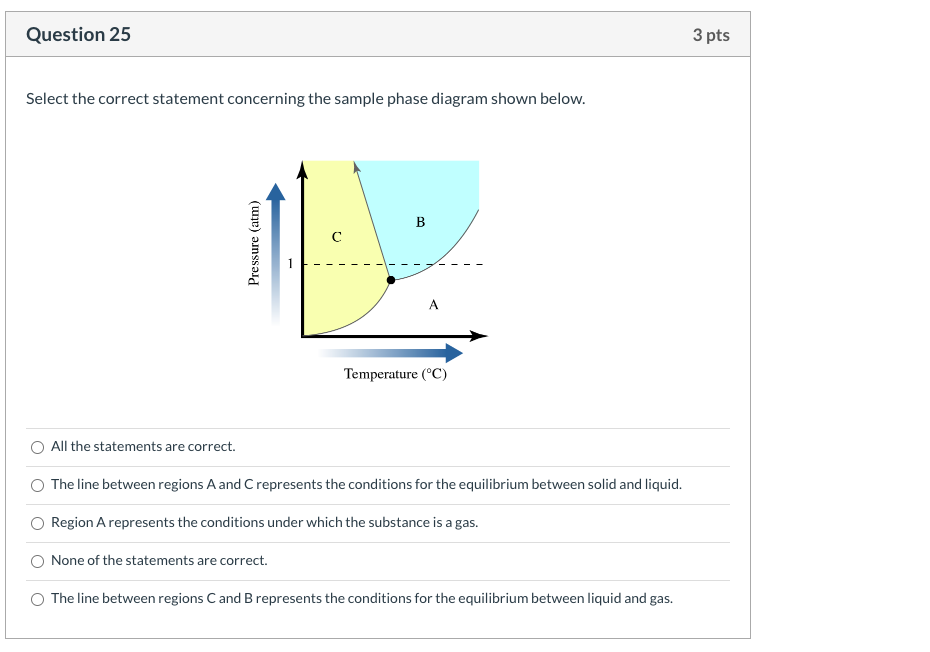 Question 25

3 pts

Select the correct statement concerning the sample phase diagram shown below.

Pressure (atm)

1

C

B

A

Temperature (°C)

All the statements are correct.

The line between regions A and C represents the conditions for the equilibrium between solid and liquid.

Region A represents the conditions under which the substance is a gas.

None of the statements are correct.

The line between regions C and B represents the conditions for the equilibrium between liquid and gas.