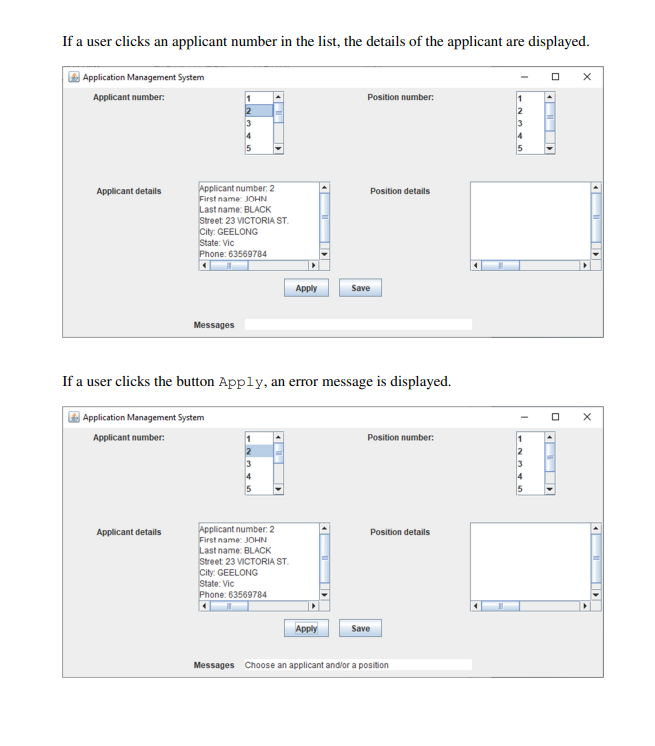 If a user clicks an applicant number in the list, the details of the applicant are displayed.

Application Management System

Applicant number:
1
2
3
4
5

Position number:
1
2
3
4
5

Applicant details
Applicant number: 2
First name: JOHN
Last name: BLACK
Street: 23 VICTORIA ST.
City: GEELONG
State: Vic
Phone: 63569784

Position details

Apply
Save

Messages

If a user clicks the button Apply, an error message is displayed.

Application Management System

Applicant number:
1
2
3
4
5

Position number:
1
2
3
4
5

Applicant details
Applicant number: 2
First name: JOHN
Last name: BLACK
Street: 23 VICTORIA ST.
City: GEELONG
State: Vic
Phone: 63569784

Position details

Apply
Save

Messages Choose an applicant and/or a position