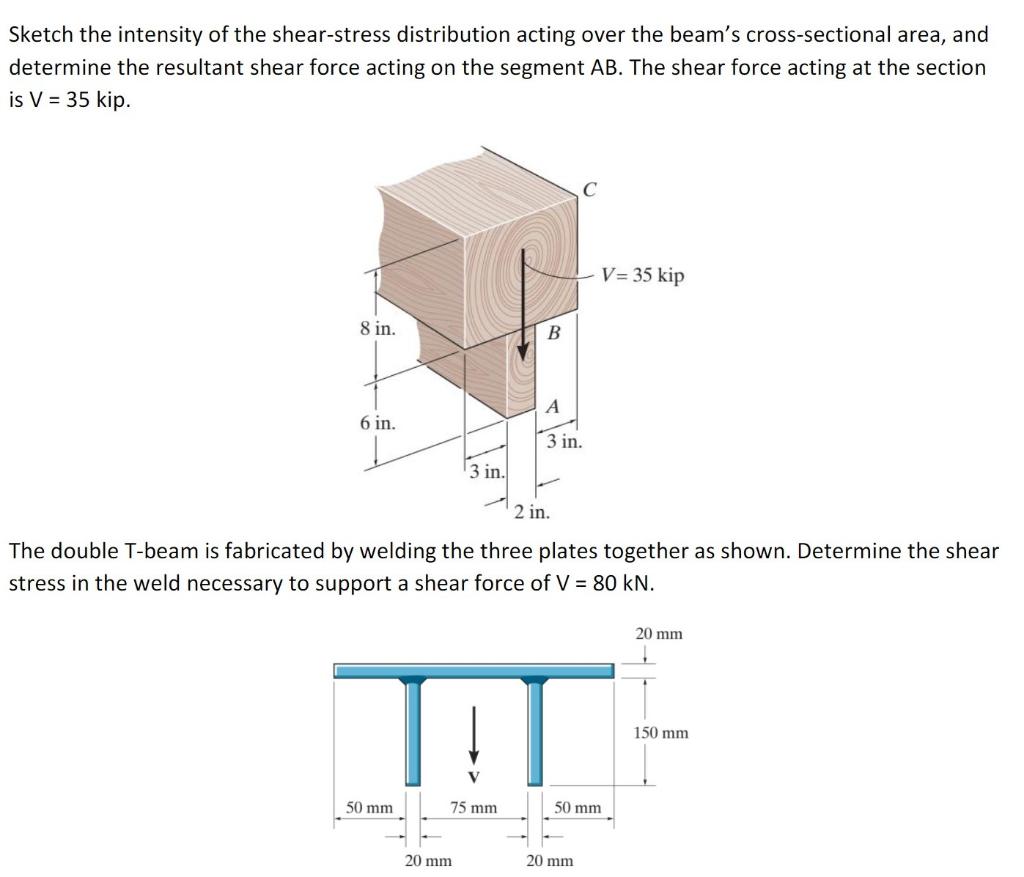 Sketch the intensity of the shear-stress distribution acting over the beam's cross-sectional area, and determine the resultant shear force acting on the segment AB. The shear force acting at the section is V = 35 kip.

C
V = 35 kip
8 in.
B
A
6 in.
3 in.
3 in.
2 in.

The double T-beam is fabricated by welding the three plates together as shown. Determine the shear stress in the weld necessary to support a shear force of V = 80 kN.

20 mm
150 mm
V
50 mm
75 mm
50 mm
20 mm
20 mm