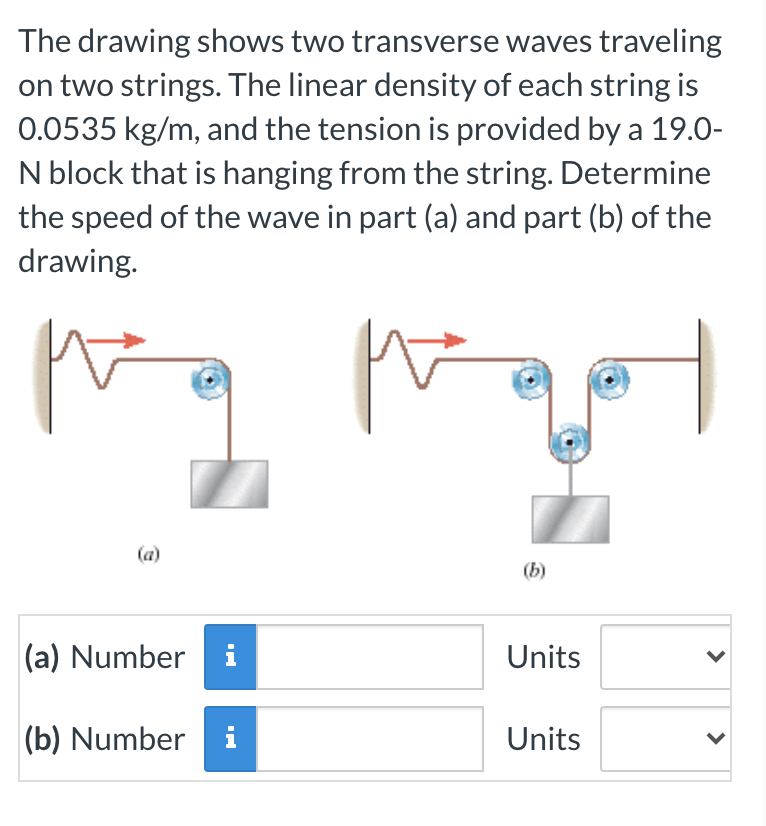 The drawing shows two transverse waves traveling on two strings. The linear density of each string is 0.0535 kg/m, and the tension is provided by a 19.0-N block that is hanging from the string. Determine the speed of the wave in part (a) and part (b) of the drawing.

(a)

(b)

(a) Number i Units

(b) Number i Units