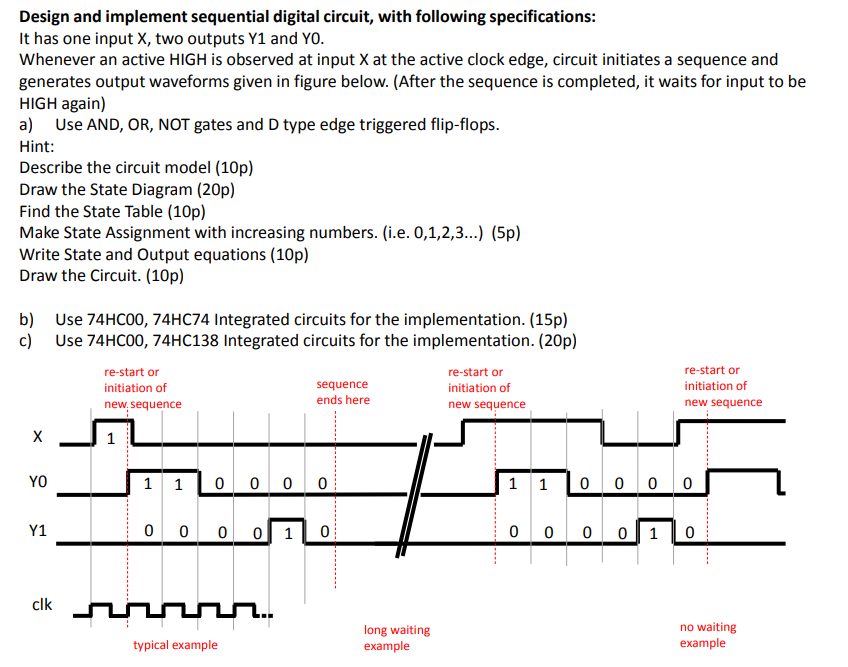 **Design and implement sequential digital circuit, with following specifications:**
It has one input X, two outputs Y1 and Y0.
Whenever an active HIGH is observed at input X at the active clock edge, circuit initiates a sequence and generates output waveforms given in figure below. (After the sequence is completed, it waits for input to be HIGH again)
a) Use AND, OR, NOT gates and D type edge triggered flip-flops.
Hint:
Describe the circuit model (10p)
Draw the State Diagram (20p)
Find the State Table (10p)
Make State Assignment with increasing numbers. (i.e. 0,1,2,3...) (5p)
Write State and Output equations (10p)
Draw the Circuit. (10p)

b) Use 74HC00, 74HC74 Integrated circuits for the implementation. (15p)
c) Use 74HC00, 74HC138 Integrated circuits for the implementation. (20p)

re-start or initiation of new sequence
sequence ends here
re-start or initiation of new sequence
re-start or initiation of new sequence

X
1

Y0
1 1 0 0 0 0
1 1 0 0 0 0

Y1
0 0 0 0 1 0
0 0 0 0 1 0

clk

typical example
long waiting example
no waiting example