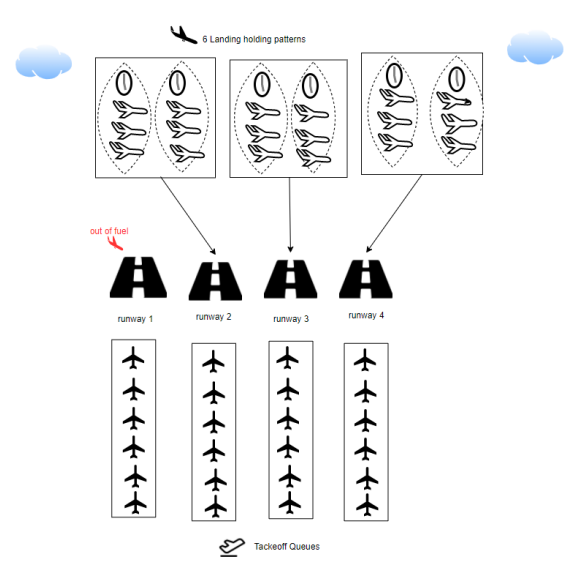 6 Landing holding patterns

out of fuel

runway 1

runway 2

runway 3

runway 4

Tackeoff Queues