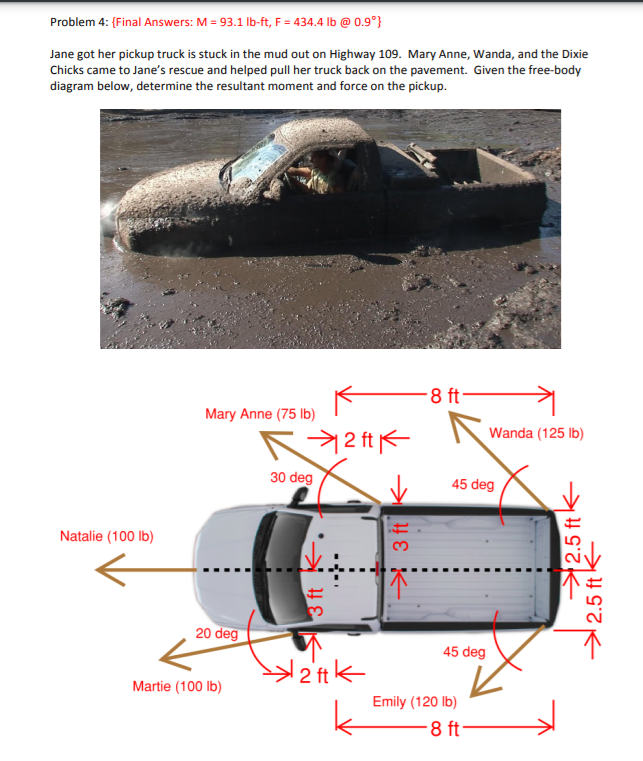 Problem 4: {Final Answers: M = 93.1 lb-ft, F = 434.4 lb @ 0.9°}

Jane got her pickup truck is stuck in the mud out on Highway 109. Mary Anne, Wanda, and the Dixie Chicks came to Jane's rescue and helped pull her truck back on the pavement. Given the free-body diagram below, determine the resultant moment and force on the pickup.

8 ft

Mary Anne (75 lb)

2 ft

Wanda (125 lb)

30 deg

45 deg

Natalie (100 lb)

3 ft

2.5 ft

3 ft

2.5 ft

20 deg

45 deg

2 ft

Martie (100 lb)

Emily (120 lb)

8 ft