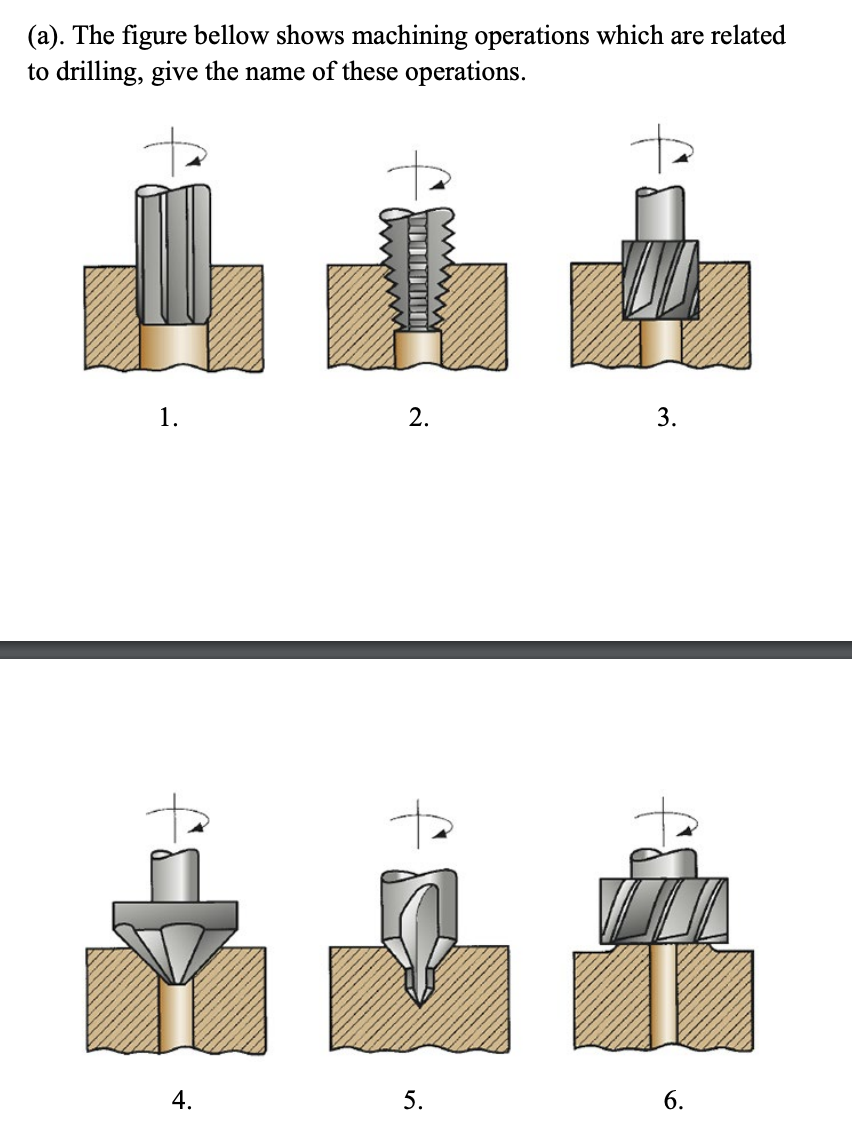 (a). The figure bellow shows machining operations which are related to drilling, give the name of these operations.

1.

2.

3.

4.

5.

6.