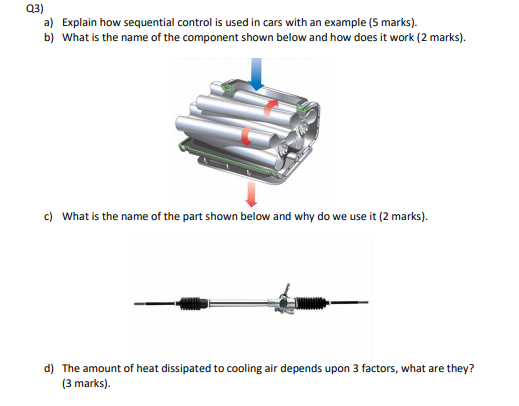 Q3)

a) Explain how sequential control is used in cars with an example (5 marks).

b) What is the name of the component shown below and how does it work (2 marks).

c) What is the name of the part shown below and why do we use it (2 marks).

d) The amount of heat dissipated to cooling air depends upon 3 factors, what are they? (3 marks).