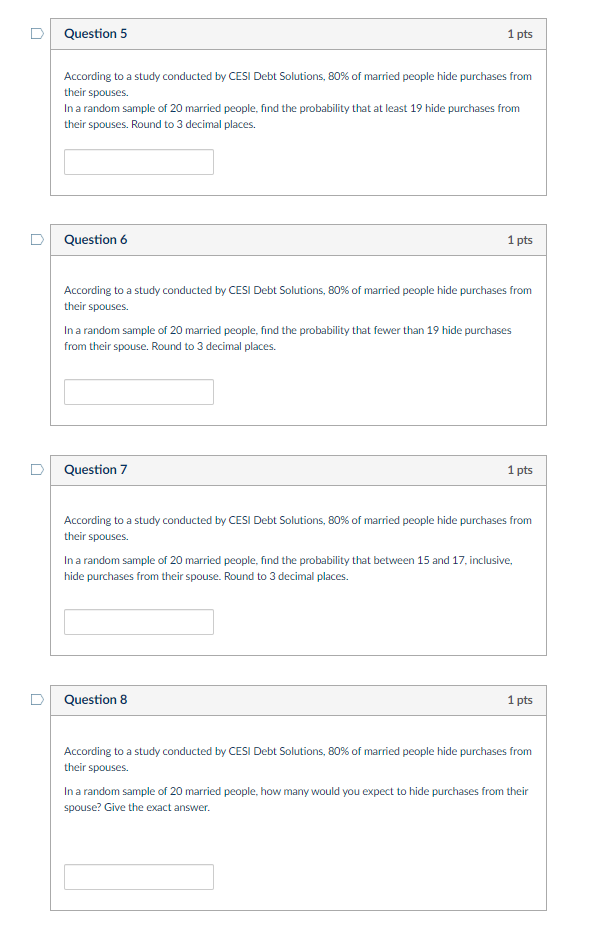 Question 5

1 pts

According to a study conducted by CESI Debt Solutions, 80% of married people hide purchases from their spouses.
In a random sample of 20 married people, find the probability that at least 19 hide purchases from their spouses. Round to 3 decimal places.

Question 6

1 pts

According to a study conducted by CESI Debt Solutions, 80% of married people hide purchases from their spouses.

In a random sample of 20 married people, find the probability that fewer than 19 hide purchases from their spouse. Round to 3 decimal places.

Question 7

1 pts

According to a study conducted by CESI Debt Solutions, 80% of married people hide purchases from their spouses.

In a random sample of 20 married people, find the probability that between 15 and 17, inclusive, hide purchases from their spouse. Round to 3 decimal places.

Question 8

1 pts

According to a study conducted by CESI Debt Solutions, 80% of married people hide purchases from their spouses.

In a random sample of 20 married people, how many would you expect to hide purchases from their spouse? Give the exact answer.