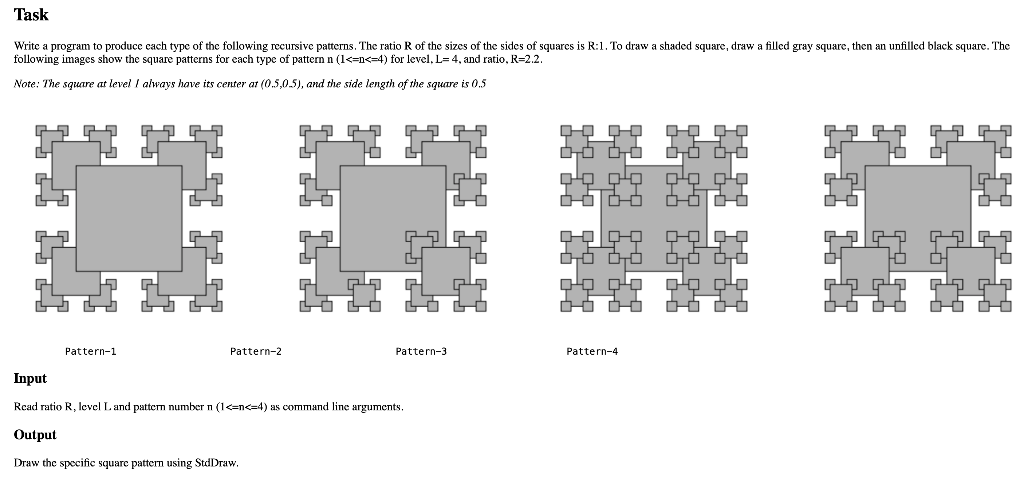 Task

Write a program to produce each type of the following recursive patterns. The ratio R of the sizes of the sides of squares is R:1. To draw a shaded square, draw a filled gray square, then an unfilled black square. The following images show the square patterns for each type of pattern n (1<=n<=4) for level, L= 4, and ratio, R=2.2.

Note: The square at level 1 always have its center at (0.5,0.5), and the side length of the square is 0.5

Pattern-1

Pattern-2

Pattern-3

Pattern-4

Input

Read ratio R, level L and pattern number n (1<=n<=4) as command line arguments.

Output

Draw the specific square pattern using StdDraw.