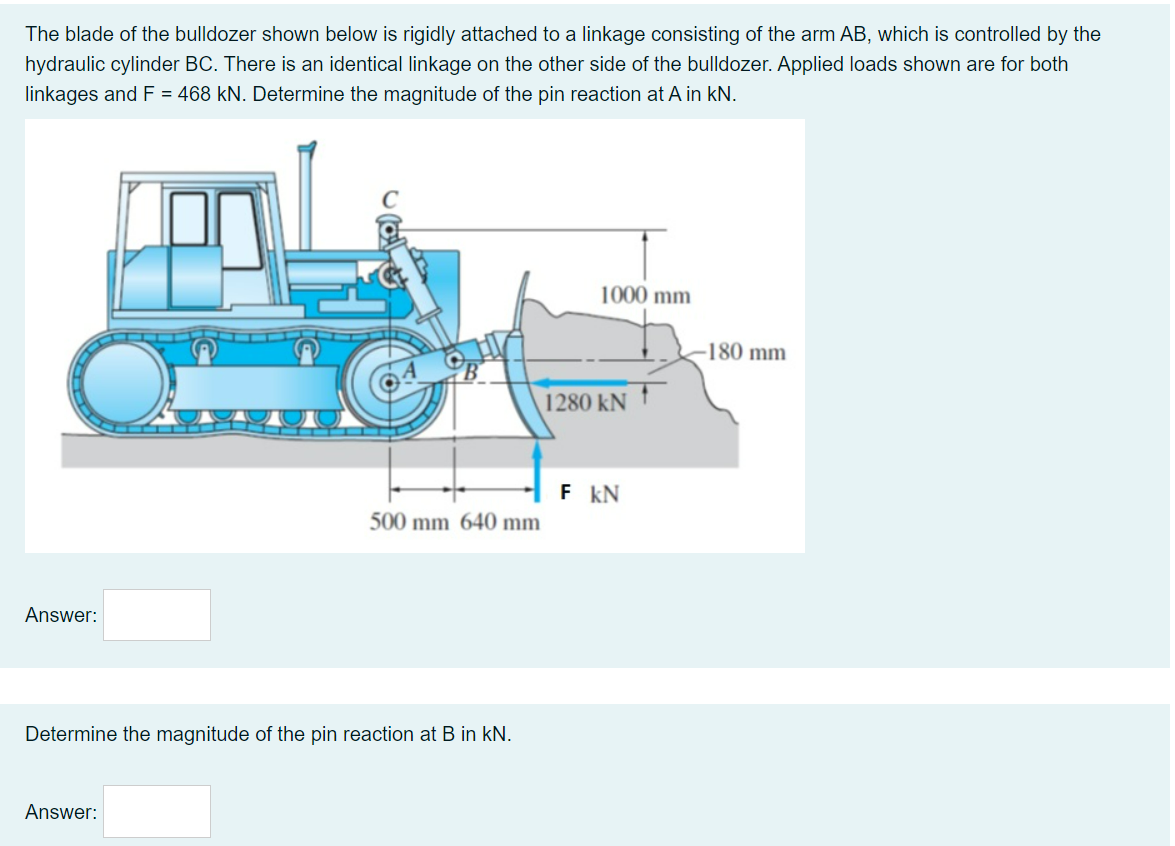 The blade of the bulldozer shown below is rigidly attached to a linkage consisting of the arm AB, which is controlled by the hydraulic cylinder BC. There is an identical linkage on the other side of the bulldozer. Applied loads shown are for both linkages and F = 468 kN. Determine the magnitude of the pin reaction at A in kN.

C
1000 mm
180 mm
A
B
1280 kN
F kN
500 mm 640 mm

Answer:

Determine the magnitude of the pin reaction at B in kN.

Answer: