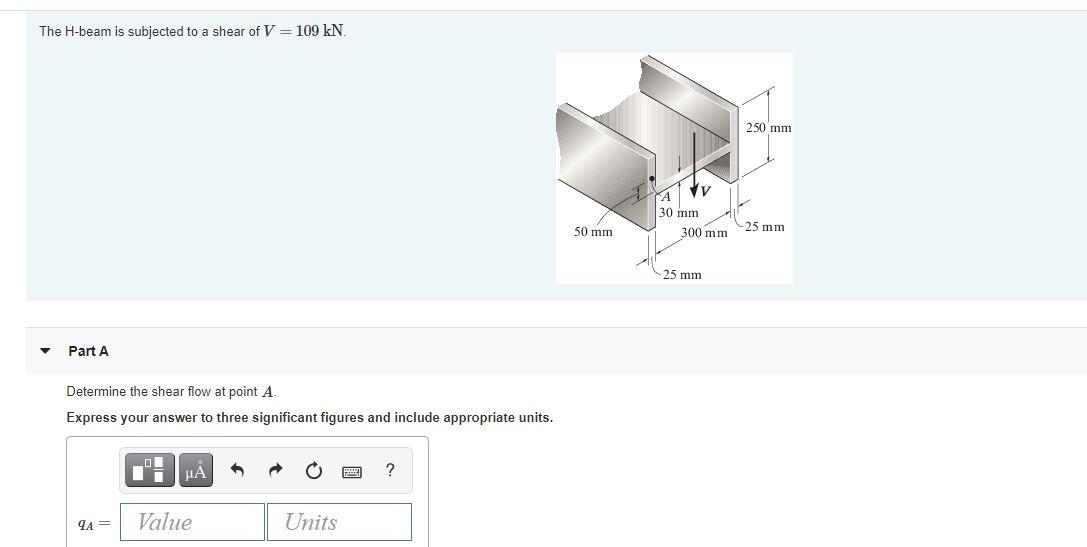 The H-beam is subjected to a shear of $V = 109$ kN.

250 mm
A
V
30 mm
50 mm
300 mm
25 mm
25 mm

Part A

Determine the shear flow at point $A$.

Express your answer to three significant figures and include appropriate units.

μÅ
?

$q_A =$ Value Units