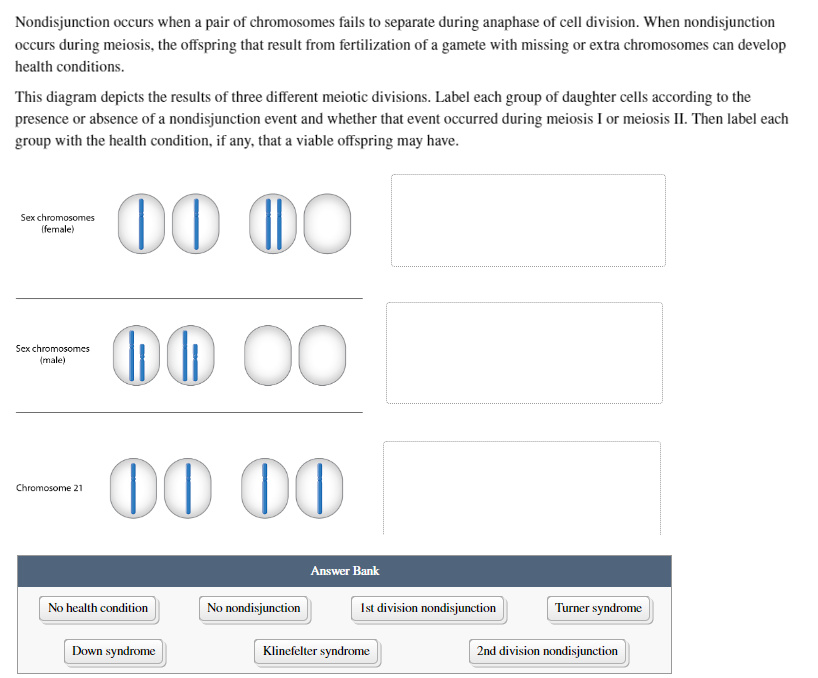 Nondisjunction occurs when a pair of chromosomes fails to separate during anaphase of cell division. When nondisjunction occurs during meiosis, the offspring that result from fertilization of a gamete with missing or extra chromosomes can develop health conditions.

This diagram depicts the results of three different meiotic divisions. Label each group of daughter cells according to the presence or absence of a nondisjunction event and whether that event occurred during meiosis I or meiosis II. Then label each group with the health condition, if any, that a viable offspring may have.

Sex chromosomes (female)

Sex chromosomes (male)

Chromosome 21

Answer Bank

No health condition

No nondisjunction

1st division nondisjunction

Turner syndrome

Down syndrome

Klinefelter syndrome

2nd division nondisjunction