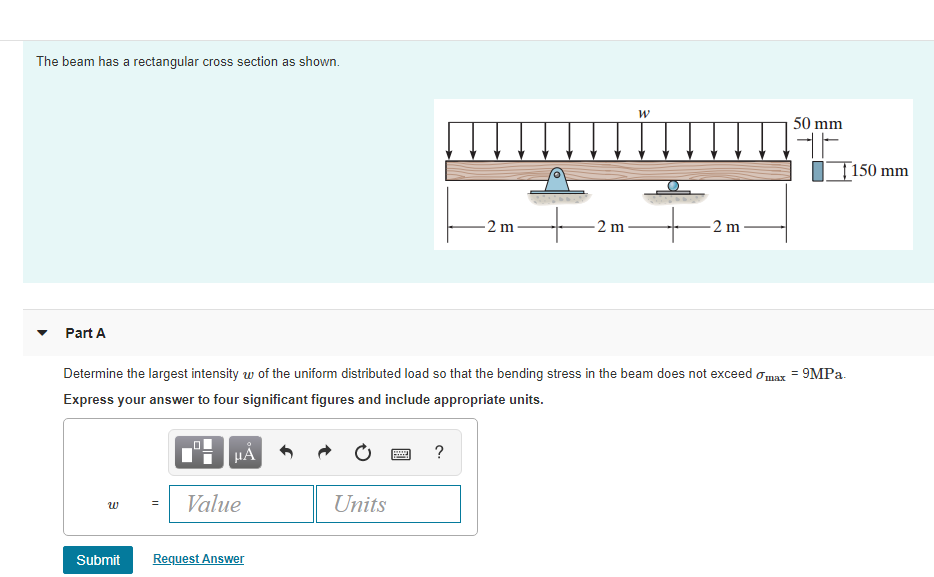 The beam has a rectangular cross section as shown.

$w$

50 mm

150 mm

2 m

2 m

2 m

Part A

Determine the largest intensity $w$ of the uniform distributed load so that the bending stress in the beam does not exceed $\sigma_{max}$ = 9MPa.

Express your answer to four significant figures and include appropriate units.

μÅ

?

$w$ = Value Units

Submit

Request Answer