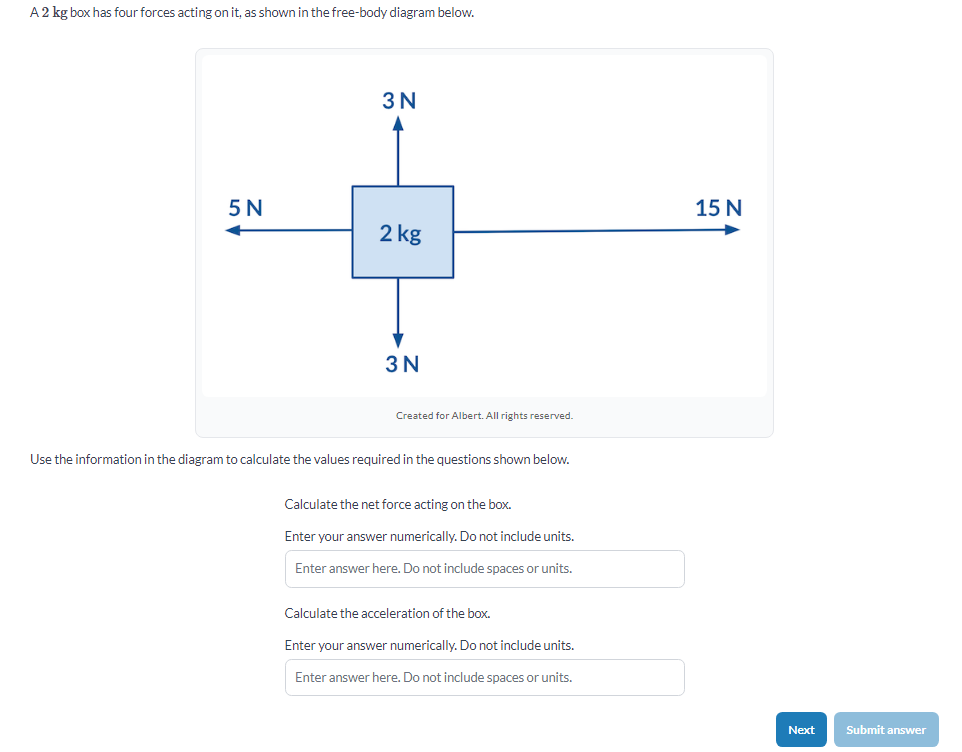 A $2\ \mathrm{kg}$ box has four forces acting on it, as shown in the free-body diagram below.

3 N

5 N

2 kg

15 N

3 N

Created for Albert. All rights reserved.

Use the information in the diagram to calculate the values required in the questions shown below.

Calculate the net force acting on the box.

Enter your answer numerically. Do not include units.

Enter answer here. Do not include spaces or units.

Calculate the acceleration of the box.

Enter your answer numerically. Do not include units.

Enter answer here. Do not include spaces or units.

Next

Submit answer