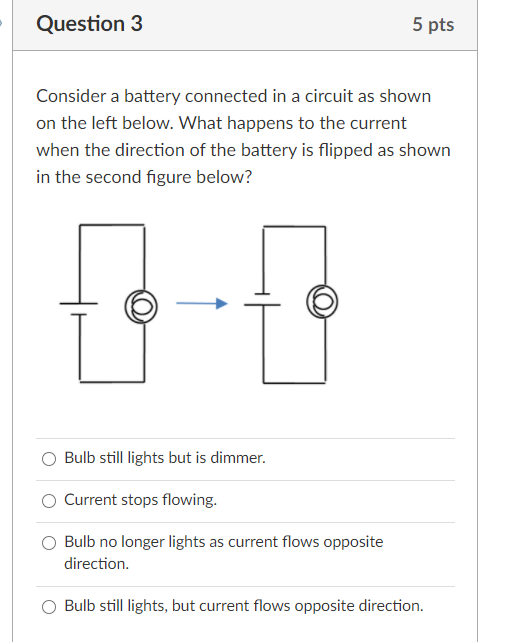 Question 3

5 pts

Consider a battery connected in a circuit as shown on the left below. What happens to the current when the direction of the battery is flipped as shown in the second figure below?

Bulb still lights but is dimmer.

Current stops flowing.

Bulb no longer lights as current flows opposite direction.

Bulb still lights, but current flows opposite direction.