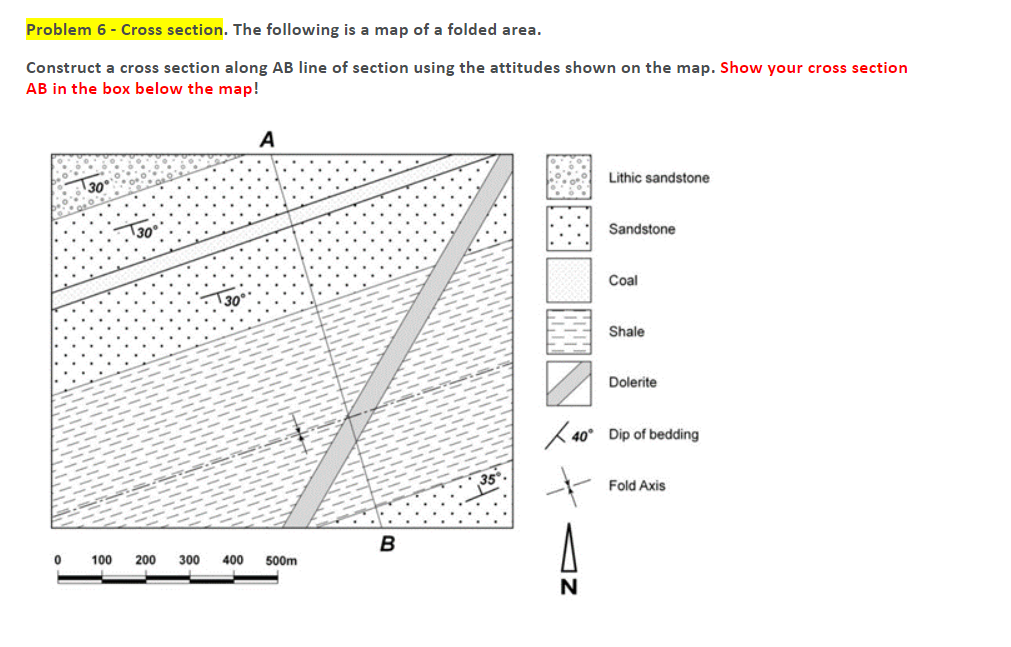 Problem 6 - Cross section. The following is a map of a folded area.

Construct a cross section along AB line of section using the attitudes shown on the map. Show your cross section AB in the box below the map!

A

30°

30°

30°

35°

B

0 100 200 300 400 500m

Lithic sandstone

Sandstone

Coal

Shale

Dolerite

40° Dip of bedding

Fold Axis

N