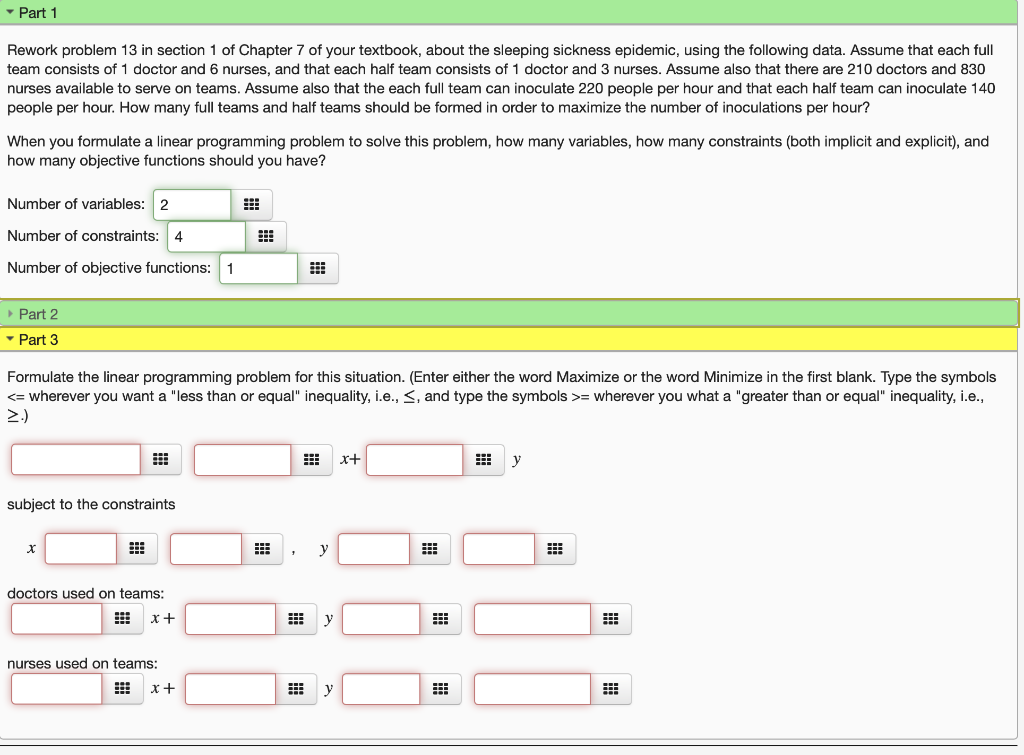 Part 1

Rework problem 13 in section 1 of Chapter 7 of your textbook, about the sleeping sickness epidemic, using the following data. Assume that each full team consists of 1 doctor and 6 nurses, and that each half team consists of 1 doctor and 3 nurses. Assume also that there are 210 doctors and 830 nurses available to serve on teams. Assume also that the each full team can inoculate 220 people per hour and that each half team can inoculate 140 people per hour. How many full teams and half teams should be formed in order to maximize the number of inoculations per hour?

When you formulate a linear programming problem to solve this problem, how many variables, how many constraints (both implicit and explicit), and how many objective functions should you have?

Number of variables: 2

Number of constraints: 4

Number of objective functions: 1

Part 2

Part 3

Formulate the linear programming problem for this situation. (Enter either the word Maximize or the word Minimize in the first blank. Type the symbols <= wherever you want a "less than or equal" inequality, i.e., $\leq$, and type the symbols >= wherever you what a "greater than or equal" inequality, i.e., $\geq$.)

$x+$ $y$

subject to the constraints

$x$ , $y$

doctors used on teams:

$x+$ $y$

nurses used on teams:

$x+$ $y$