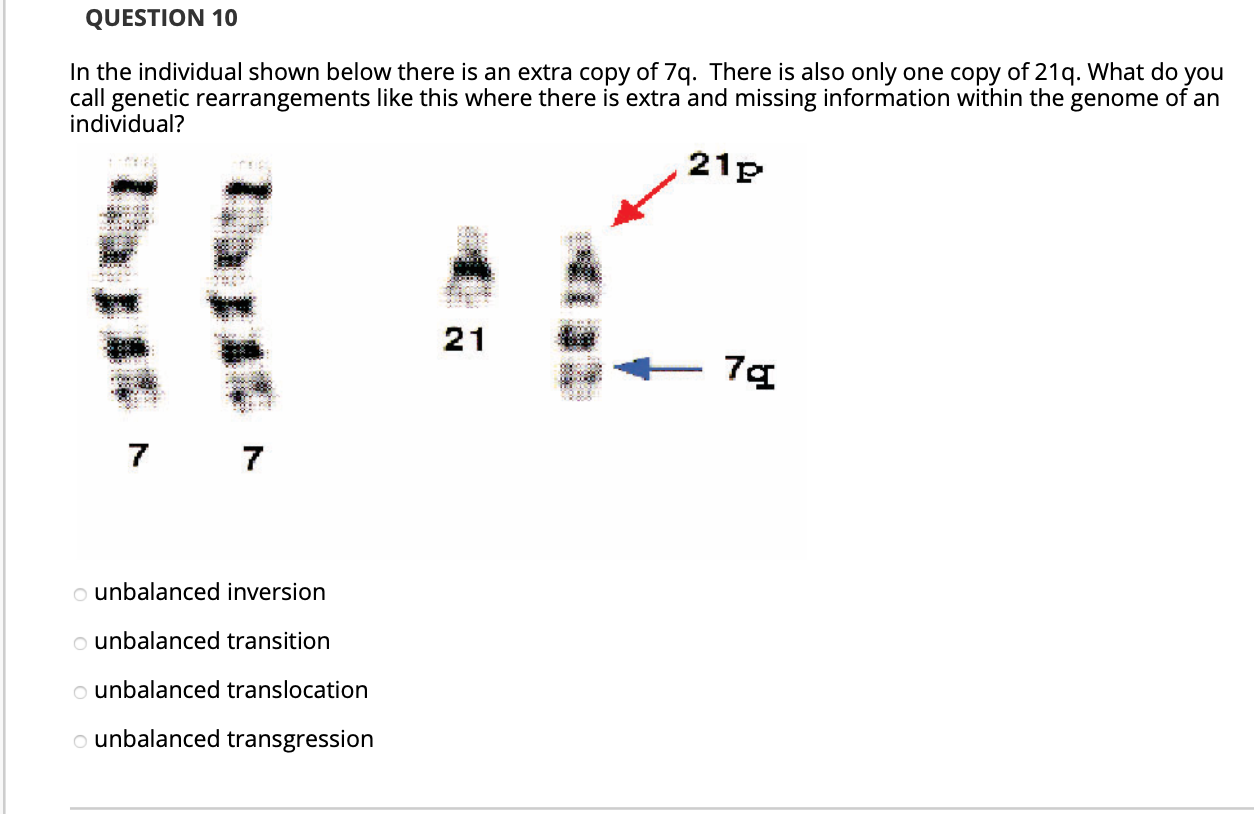 QUESTION 10

In the individual shown below there is an extra copy of 7q.  There is also only one copy of 21q. What do you call genetic rearrangements like this where there is extra and missing information within the genome of an individual?

21p

21

7q

7   7

unbalanced inversion

unbalanced transition

unbalanced translocation

unbalanced transgression