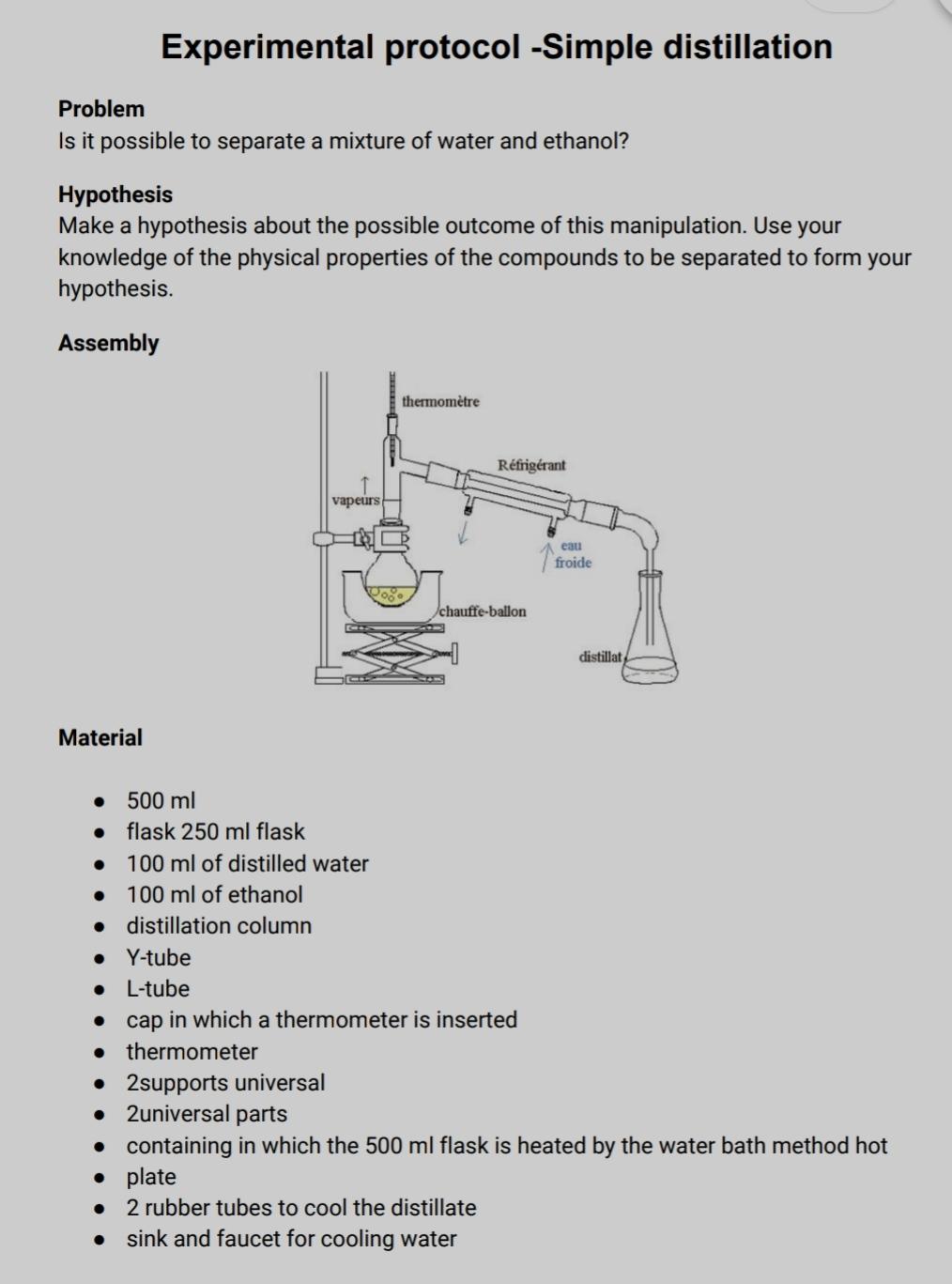 Experimental protocol -Simple distillation

Problem
Is it possible to separate a mixture of water and ethanol?

Hypothesis
Make a hypothesis about the possible outcome of this manipulation. Use your knowledge of the physical properties of the compounds to be separated to form your hypothesis.

Assembly

thermomètre
Réfrigérant
vapeurs
eau froide
chauffe-ballon
distillat

Material

- 500 ml
- flask 250 ml flask
- 100 ml of distilled water
- 100 ml of ethanol
- distillation column
- Y-tube
- L-tube
- cap in which a thermometer is inserted
- thermometer
- 2supports universal
- 2universal parts
- containing in which the 500 ml flask is heated by the water bath method hot
- plate
- 2 rubber tubes to cool the distillate
- sink and faucet for cooling water