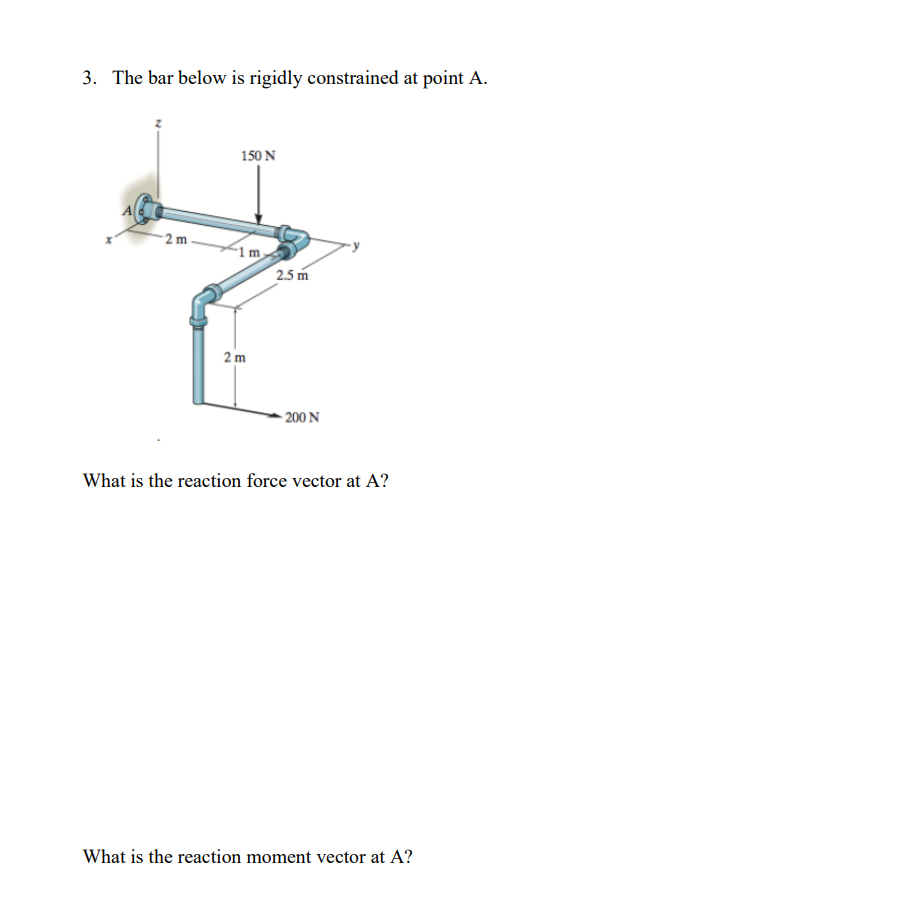 3. The bar below is rigidly constrained at point A.

z
150 N
A
x
2 m
1 m
y
2.5 m
2 m
200 N

What is the reaction force vector at A?

What is the reaction moment vector at A?