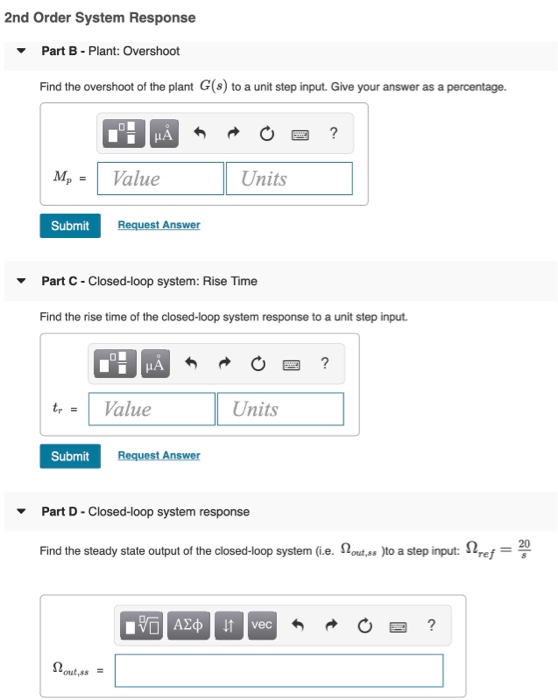 2nd Order System Response

Part B - Plant: Overshoot

Find the overshoot of the plant $G(s)$ to a unit step input. Give your answer as a percentage.

μÅ ?

$M_p$ = Value Units

Submit Request Answer

Part C - Closed-loop system: Rise Time

Find the rise time of the closed-loop system response to a unit step input.

μÅ ?

$t_r$ = Value Units

Submit Request Answer

Part D - Closed-loop system response

Find the steady state output of the closed-loop system (i.e. $\Omega_{out,ss}$ )to a step input: $\Omega_{ref} = \frac{20}{s}$

ΑΣφ vec ?

$\Omega_{out,ss}$ =