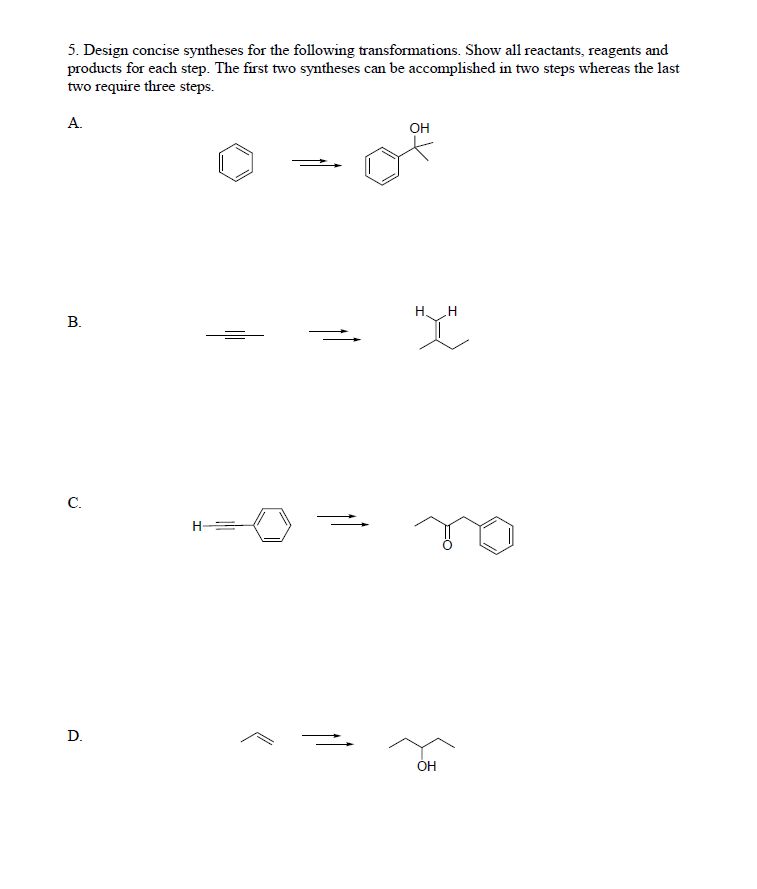 5. Design concise syntheses for the following transformations. Show all reactants, reagents and products for each step. The first two syntheses can be accomplished in two steps whereas the last two require three steps.

A.

OH

B.

H H

C.

H

O

D.

OH