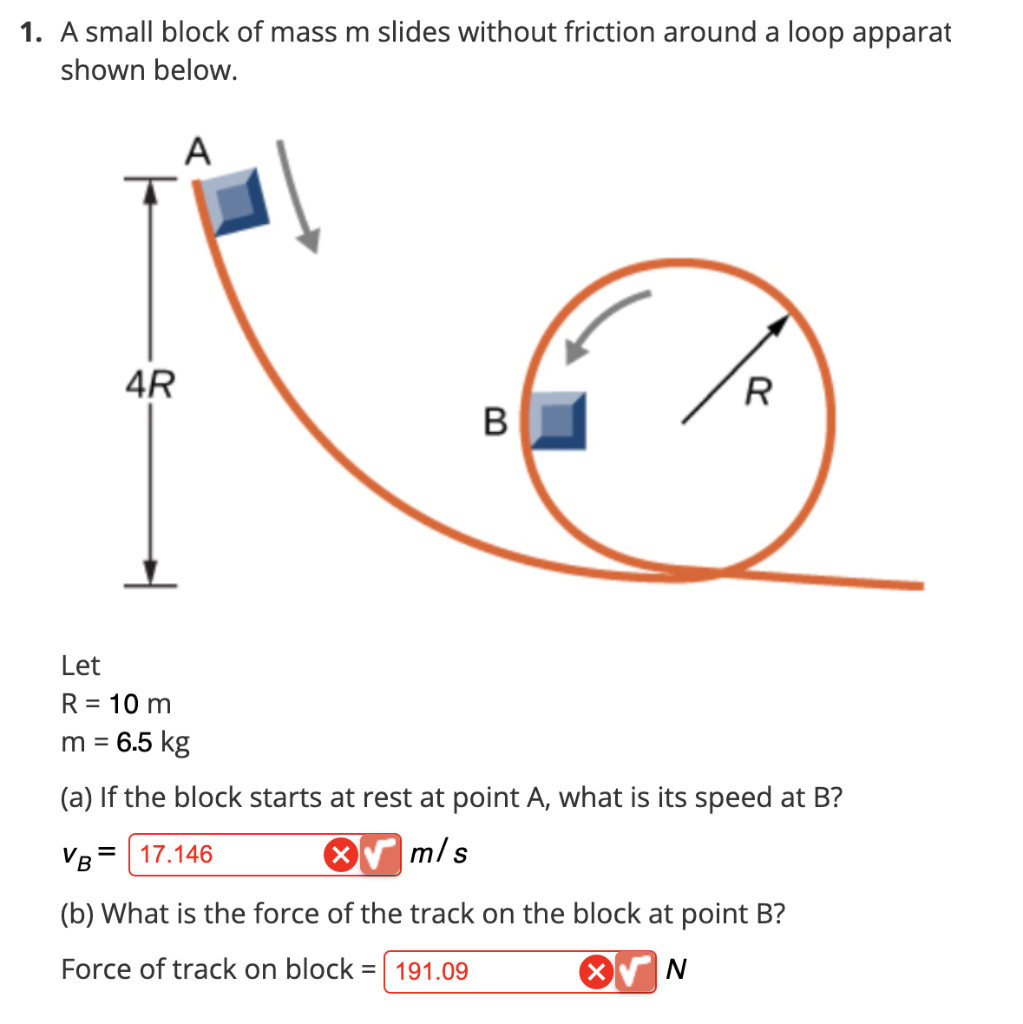 1. A small block of mass m slides without friction around a loop apparat shown below.

A

4R

B

R

Let
R = 10 m
m = 6.5 kg

(a) If the block starts at rest at point A, what is its speed at B?

$v_B$ = 17.146 m/s

(b) What is the force of the track on the block at point B?

Force of track on block = 191.09 N