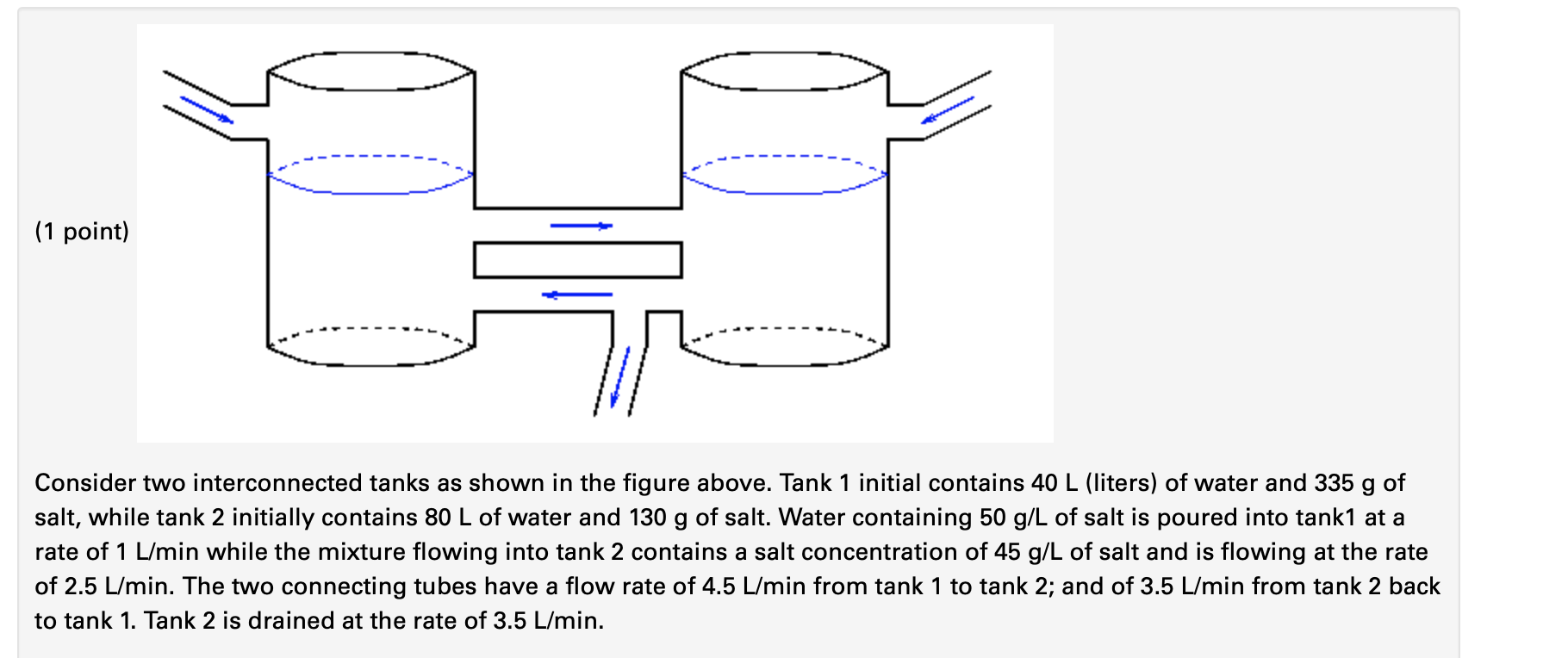 (1 point)

Consider two interconnected tanks as shown in the figure above. Tank 1 initial contains 40 L (liters) of water and 335 g of salt, while tank 2 initially contains 80 L of water and 130 g of salt. Water containing 50 g/L of salt is poured into tank1 at a rate of 1 L/min while the mixture flowing into tank 2 contains a salt concentration of 45 g/L of salt and is flowing at the rate of 2.5 L/min. The two connecting tubes have a flow rate of 4.5 L/min from tank 1 to tank 2; and of 3.5 L/min from tank 2 back to tank 1. Tank 2 is drained at the rate of 3.5 L/min.