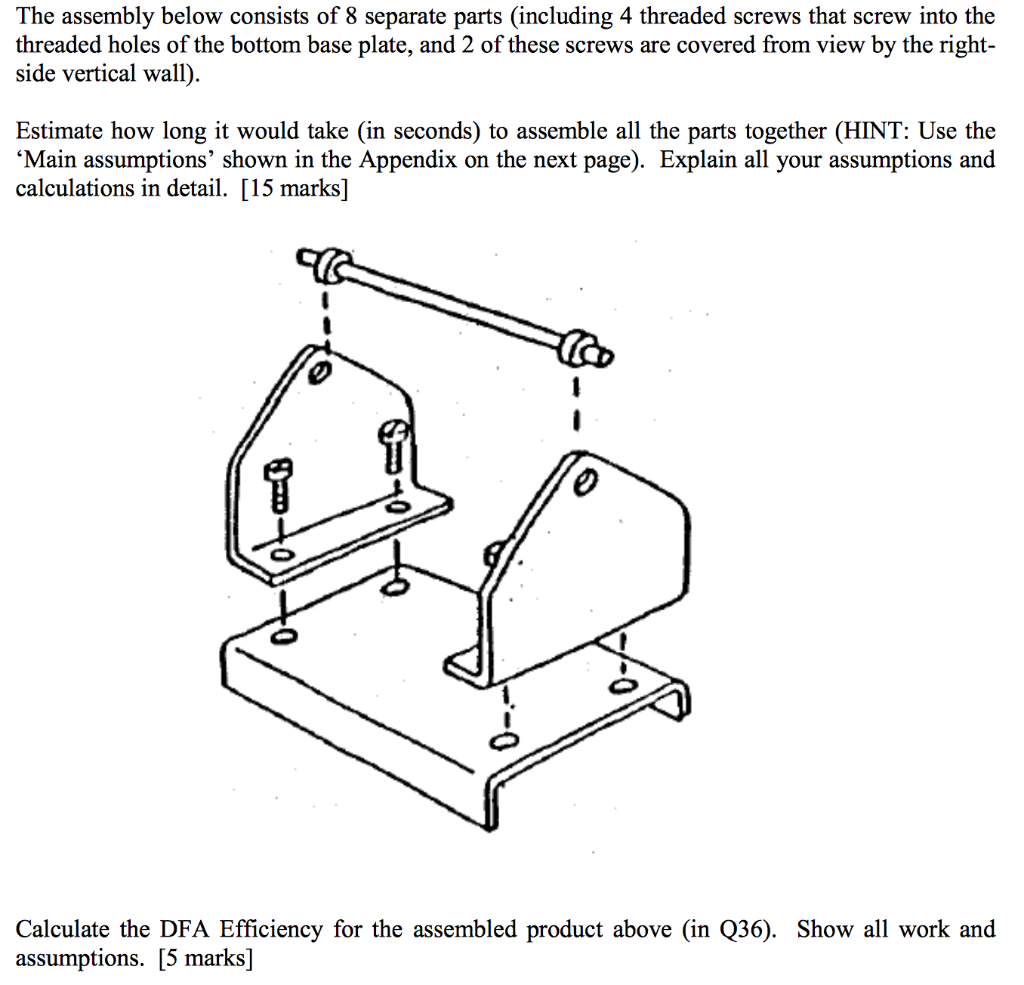 The assembly below consists of 8 separate parts (including 4 threaded screws that screw into the threaded holes of the bottom base plate, and 2 of these screws are covered from view by the right-side vertical wall).

Estimate how long it would take (in seconds) to assemble all the parts together (HINT: Use the 'Main assumptions' shown in the Appendix on the next page). Explain all your assumptions and calculations in detail. [15 marks]

Calculate the DFA Efficiency for the assembled product above (in Q36). Show all work and assumptions. [5 marks]