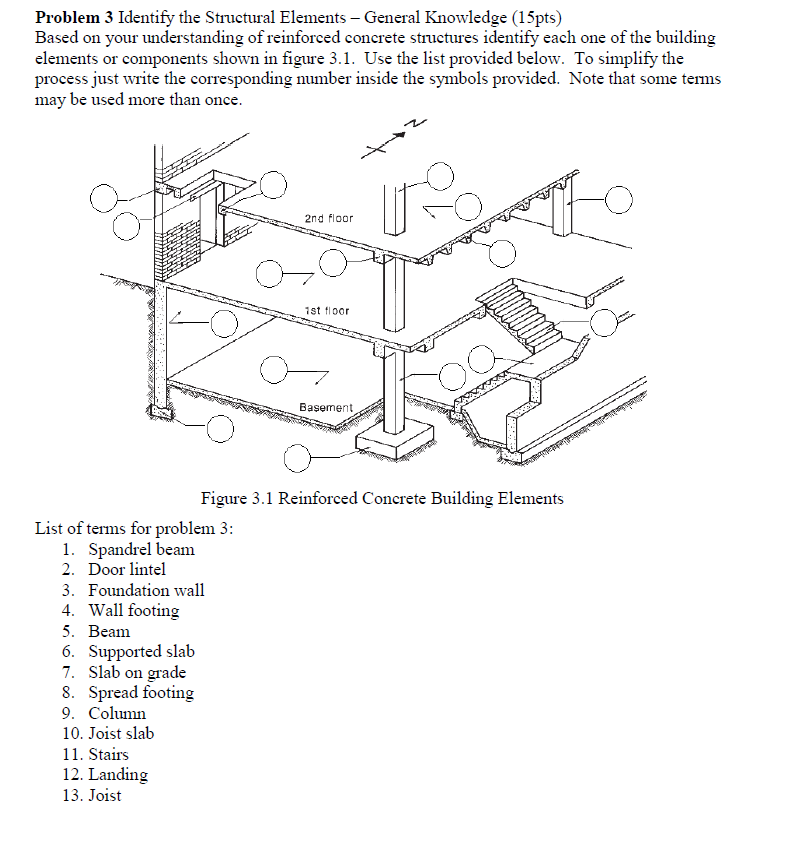 **Problem 3** Identify the Structural Elements – General Knowledge (15pts)
Based on your understanding of reinforced concrete structures identify each one of the building elements or components shown in figure 3.1. Use the list provided below. To simplify the process just write the corresponding number inside the symbols provided. Note that some terms may be used more than once.

N

2nd floor

1st floor

Basement

Figure 3.1 Reinforced Concrete Building Elements

List of terms for problem 3:
1. Spandrel beam
2. Door lintel
3. Foundation wall
4. Wall footing
5. Beam
6. Supported slab
7. Slab on grade
8. Spread footing
9. Column
10. Joist slab
11. Stairs
12. Landing
13. Joist