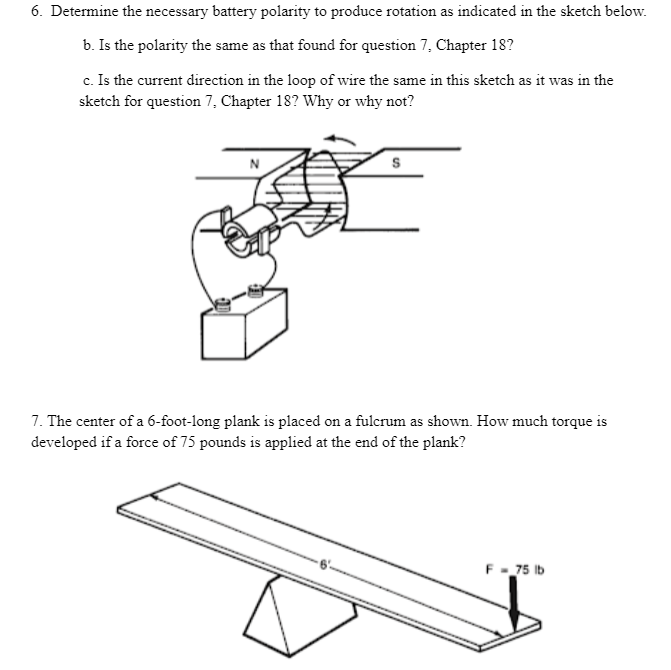 6. Determine the necessary battery polarity to produce rotation as indicated in the sketch below.

b. Is the polarity the same as that found for question 7, Chapter 18?

c. Is the current direction in the loop of wire the same in this sketch as it was in the sketch for question 7, Chapter 18? Why or why not?

N

S

7. The center of a 6-foot-long plank is placed on a fulcrum as shown. How much torque is developed if a force of 75 pounds is applied at the end of the plank?

6'

F = 75 lb