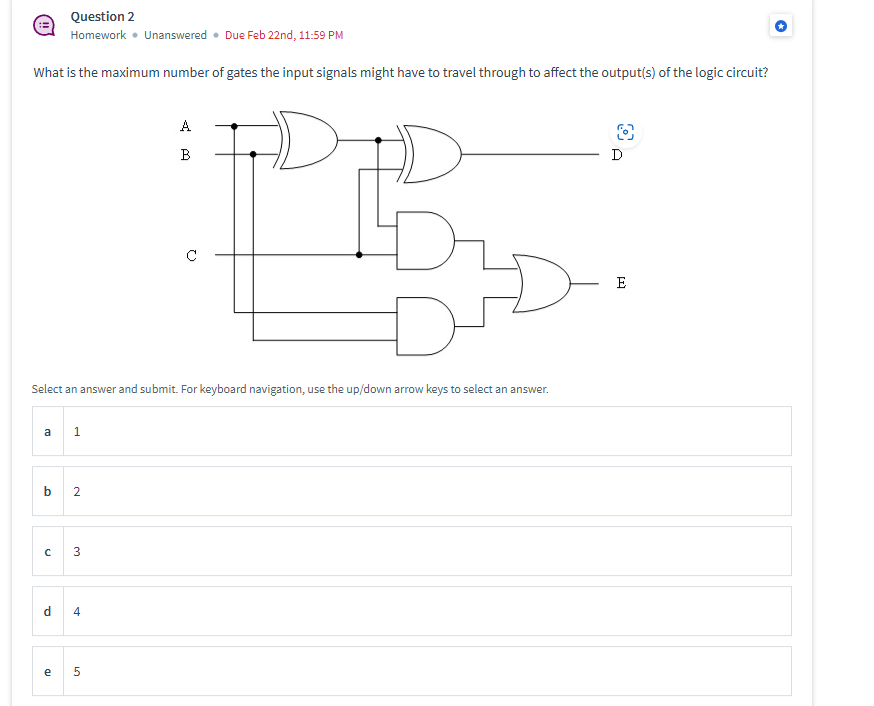 Question 2
Homework • Unanswered • Due Feb 22nd, 11:59 PM

What is the maximum number of gates the input signals might have to travel through to affect the output(s) of the logic circuit?

A
B
C
D
E

Select an answer and submit. For keyboard navigation, use the up/down arrow keys to select an answer.

a 1

b 2

c 3

d 4

e 5