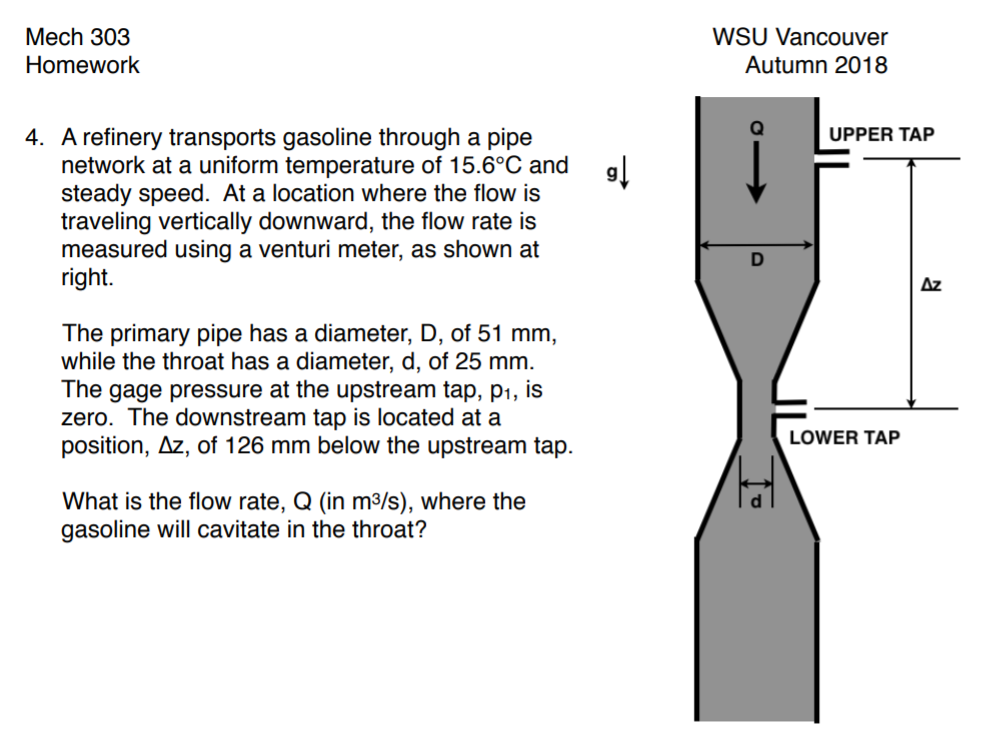 Mech 303
Homework

WSU Vancouver
Autumn 2018

4. A refinery transports gasoline through a pipe network at a uniform temperature of 15.6°C and steady speed. At a location where the flow is traveling vertically downward, the flow rate is measured using a venturi meter, as shown at right.

The primary pipe has a diameter, D, of 51 mm, while the throat has a diameter, d, of 25 mm. The gage pressure at the upstream tap, $p_1$, is zero. The downstream tap is located at a position, Δz, of 126 mm below the upstream tap.

What is the flow rate, Q (in $m^3/s$), where the gasoline will cavitate in the throat?

g

Q

UPPER TAP

D

Δz

LOWER TAP

d