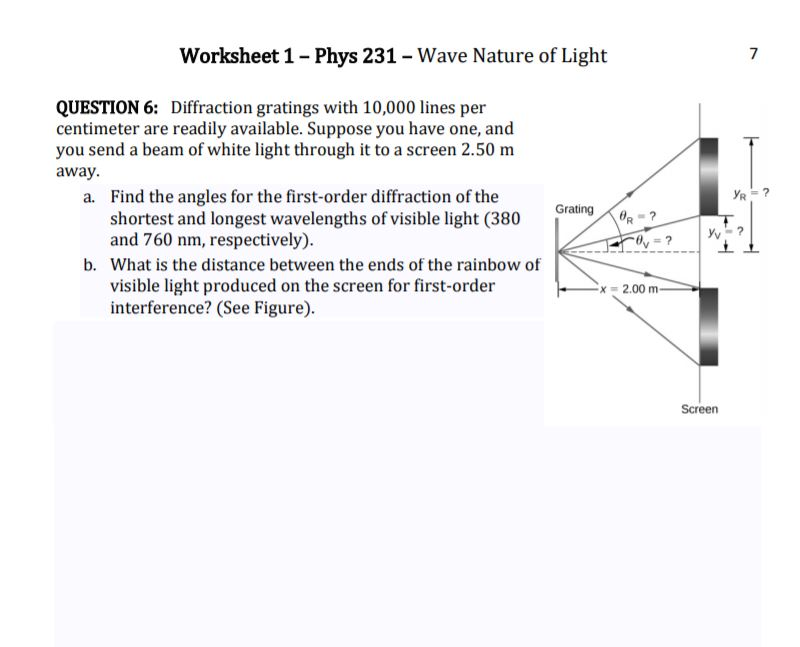 Worksheet 1 – Phys 231 – Wave Nature of Light

7

QUESTION 6: Diffraction gratings with 10,000 lines per centimeter are readily available. Suppose you have one, and you send a beam of white light through it to a screen 2.50 m away.

a. Find the angles for the first-order diffraction of the shortest and longest wavelengths of visible light (380 and 760 nm, respectively).

b. What is the distance between the ends of the rainbow of visible light produced on the screen for first-order interference? (See Figure).

Grating

$\theta_R = ?$

$\theta_V = ?$

$y_R = ?$

$y_V = ?$

$x = 2.00$ m

Screen