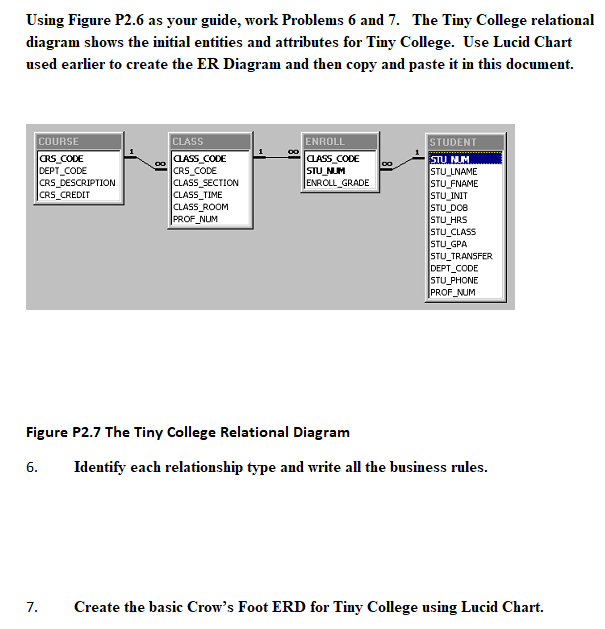 Using Figure P2.6 as your guide, work Problems 6 and 7. The Tiny College relational diagram shows the initial entities and attributes for Tiny College. Use Lucid Chart used earlier to create the ER Diagram and then copy and paste it in this document.

COURSE
CRS_CODE
DEPT_CODE
CRS_DESCRIPTION
CRS_CREDIT

1 ∞

CLASS
CLASS_CODE
CRS_CODE
CLASS_SECTION
CLASS_TIME
CLASS_ROOM
PROF_NUM

1 ∞

ENROLL
CLASS_CODE
STU_NUM
ENROLL_GRADE

∞ 1

STUDENT
STU_NUM
STU_LNAME
STU_FNAME
STU_INIT
STU_DOB
STU_HRS
STU_CLASS
STU_GPA
STU_TRANSFER
DEPT_CODE
STU_PHONE
PROF_NUM

Figure P2.7 The Tiny College Relational Diagram

6. Identify each relationship type and write all the business rules.

7. Create the basic Crow's Foot ERD for Tiny College using Lucid Chart.