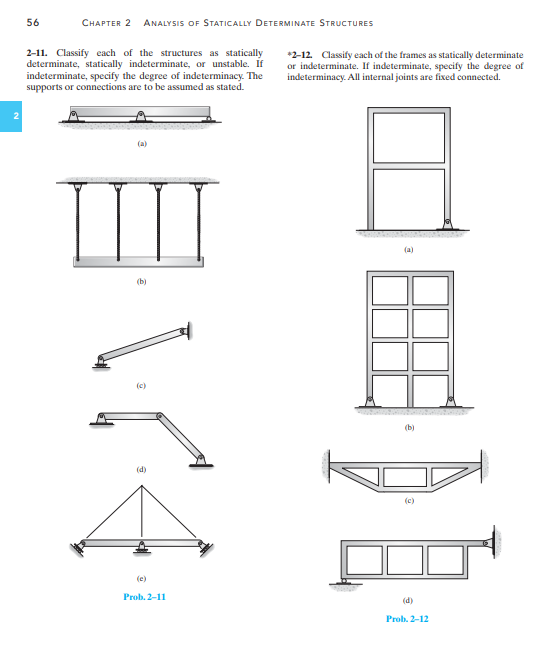 56 CHAPTER 2 ANALYSIS OF STATICALLY DETERMINATE STRUCTURES

2

2–11. Classify each of the structures as statically determinate, statically indeterminate, or unstable. If indeterminate, specify the degree of indeterminacy. The supports or connections are to be assumed as stated.

(a)

(b)

(c)

(d)

(e)

Prob. 2–11

*2–12. Classify each of the frames as statically determinate or indeterminate. If indeterminate, specify the degree of indeterminacy. All internal joints are fixed connected.

(a)

(b)

(c)

(d)

Prob. 2–12