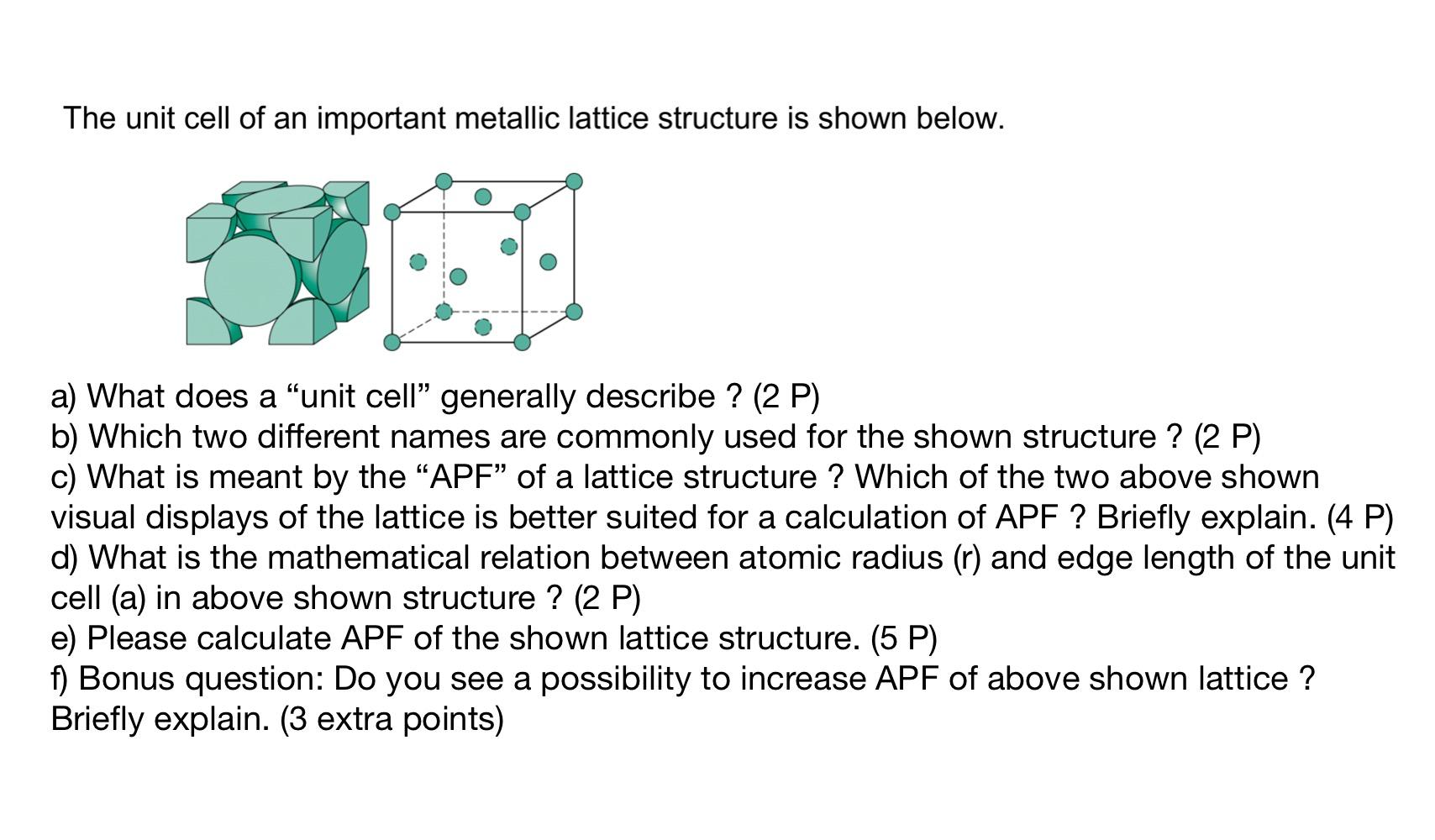 The unit cell of an important metallic lattice structure is shown below.

a) What does a “unit cell” generally describe ? (2 P)
b) Which two different names are commonly used for the shown structure ? (2 P)
c) What is meant by the “APF” of a lattice structure ? Which of the two above shown visual displays of the lattice is better suited for a calculation of APF ? Briefly explain. (4 P)
d) What is the mathematical relation between atomic radius (r) and edge length of the unit cell (a) in above shown structure ? (2 P)
e) Please calculate APF of the shown lattice structure. (5 P)
f) Bonus question: Do you see a possibility to increase APF of above shown lattice ? Briefly explain. (3 extra points)