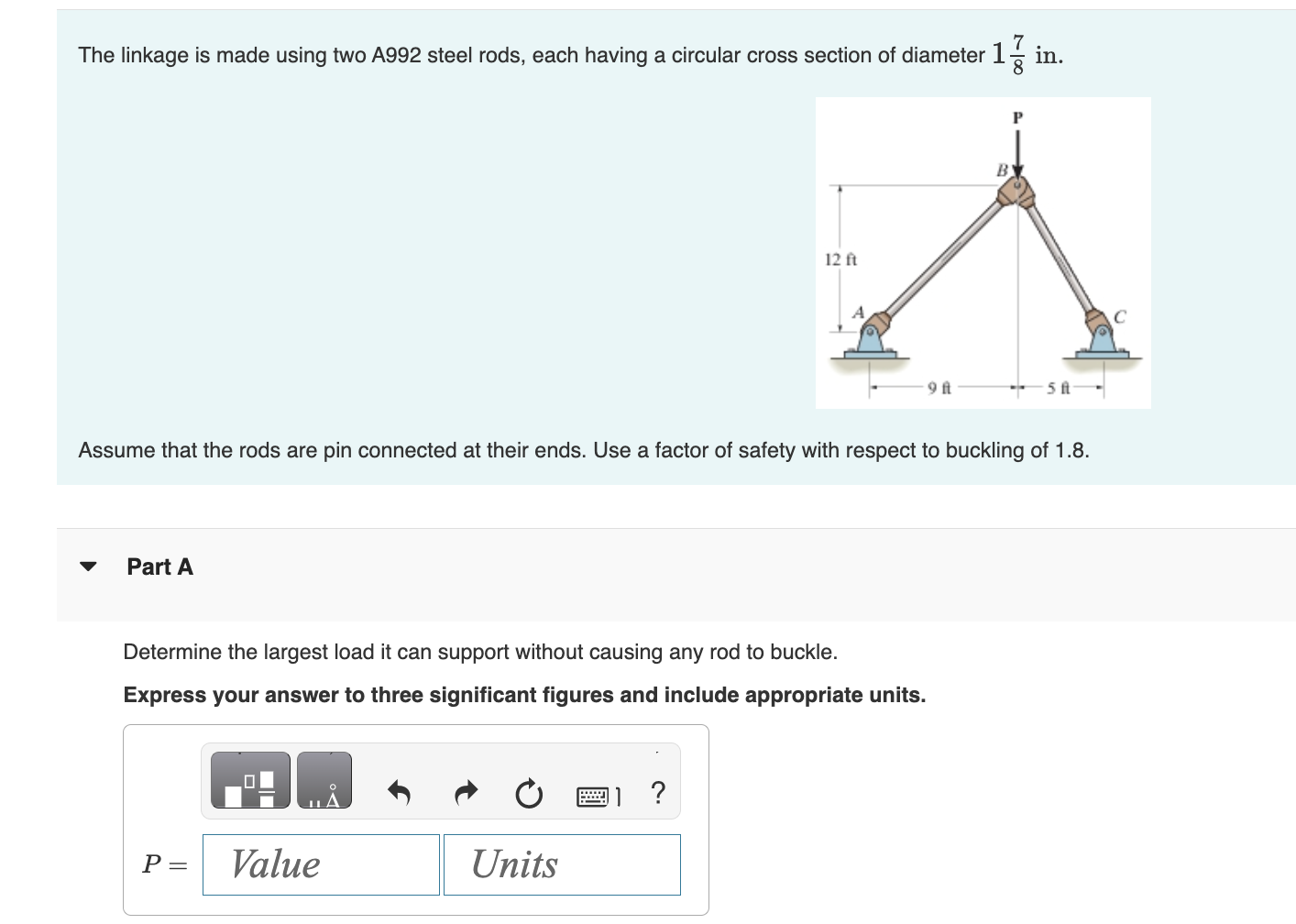 The linkage is made using two A992 steel rods, each having a circular cross section of diameter $1\frac{7}{8}$ in.

P

B

12 ft

A

C

9 ft

5 ft

Assume that the rods are pin connected at their ends. Use a factor of safety with respect to buckling of 1.8.

Part A

Determine the largest load it can support without causing any rod to buckle.

**Express your answer to three significant figures and include appropriate units.**

μÅ

?

$P =$ Value Units