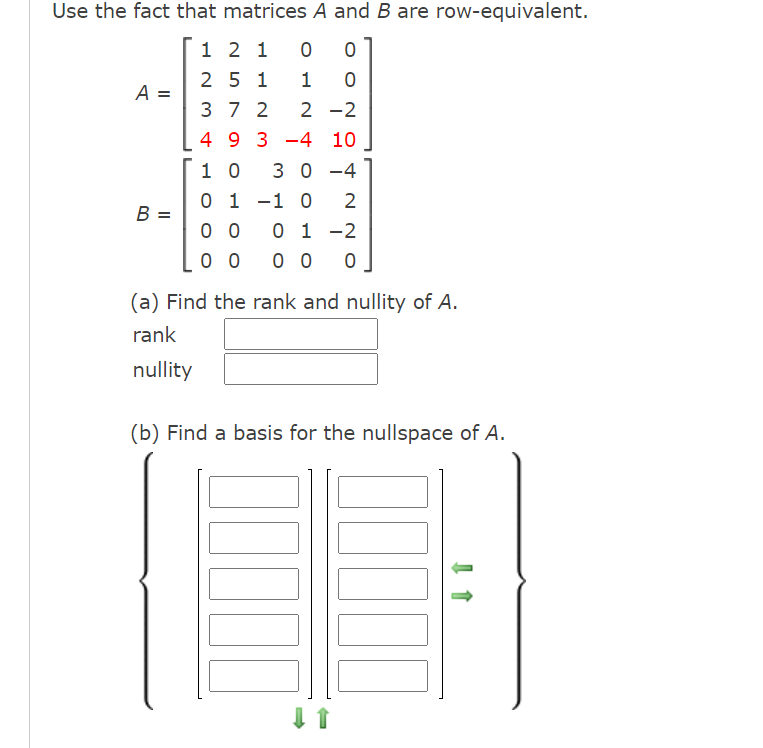 Use the fact that matrices $A$ and $B$ are row-equivalent.

$A = \begin{bmatrix} 1 & 2 & 1 & 0 & 0 \\ 2 & 5 & 1 & 1 & 0 \\ 3 & 7 & 2 & 2 & -2 \\ 4 & 9 & 3 & -4 & 10 \end{bmatrix}$

$B = \begin{bmatrix} 1 & 0 & 3 & 0 & -4 \\ 0 & 1 & -1 & 0 & 2 \\ 0 & 0 & 0 & 1 & -2 \\ 0 & 0 & 0 & 0 & 0 \end{bmatrix}$

(a) Find the rank and nullity of $A$.

rank

nullity

(b) Find a basis for the nullspace of $A$.