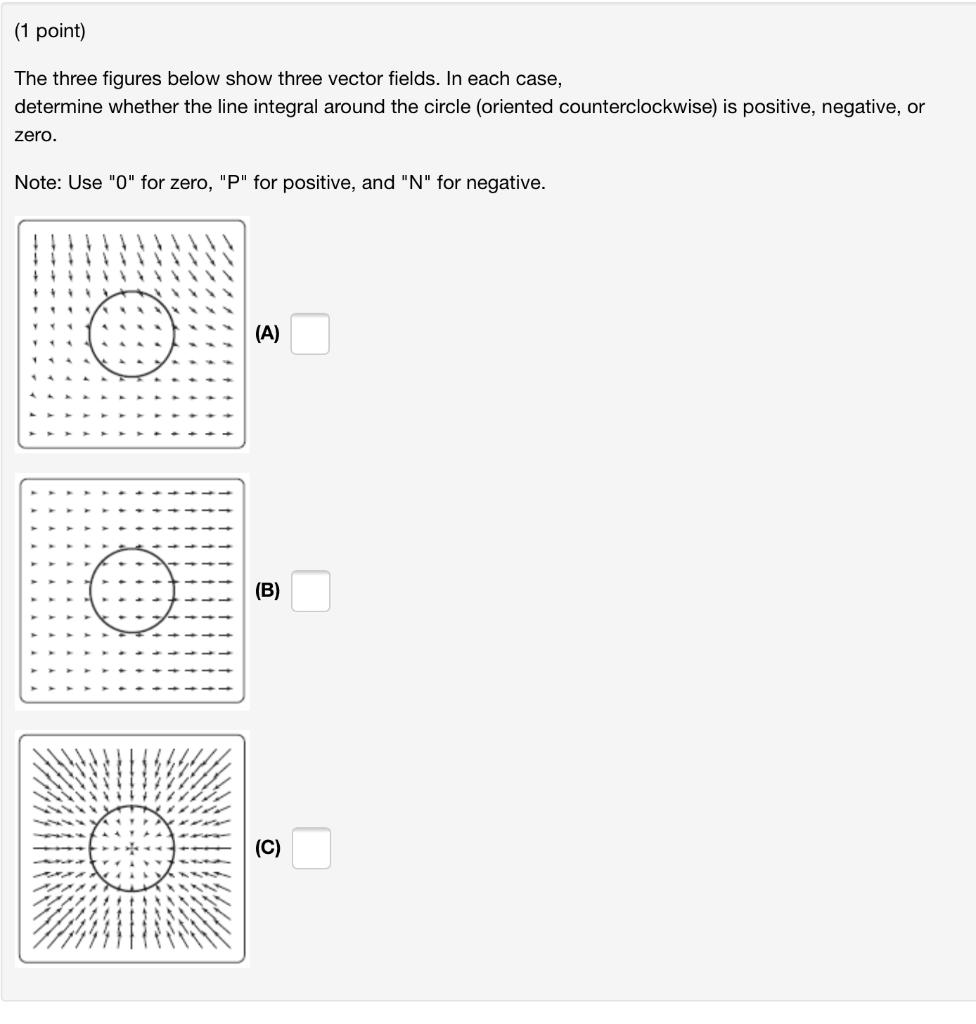 (1 point)

The three figures below show three vector fields. In each case, determine whether the line integral around the circle (oriented counterclockwise) is positive, negative, or zero.

Note: Use "0" for zero, "P" for positive, and "N" for negative.

(A)

(B)

(C)