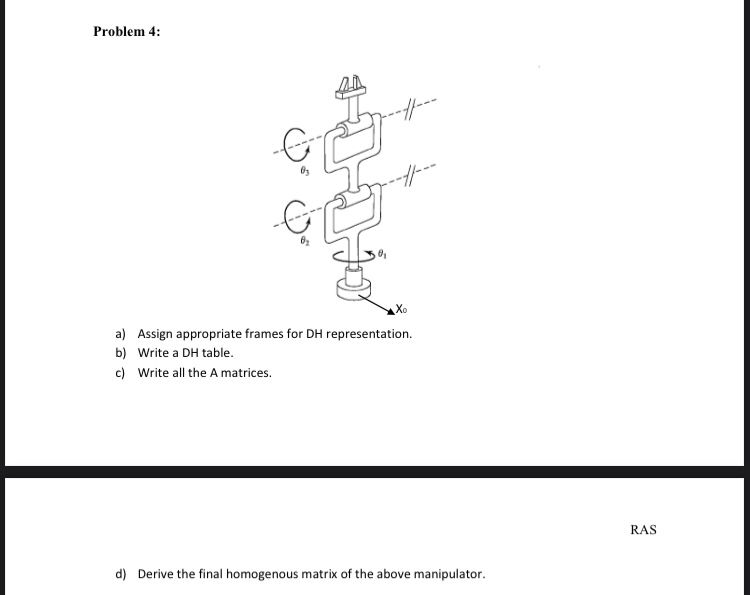 Problem 4:

$\theta_3$

$\theta_2$

$\theta_1$

$X_0$

a) Assign appropriate frames for DH representation.

b) Write a DH table.

c) Write all the A matrices.

RAS

d) Derive the final homogenous matrix of the above manipulator.