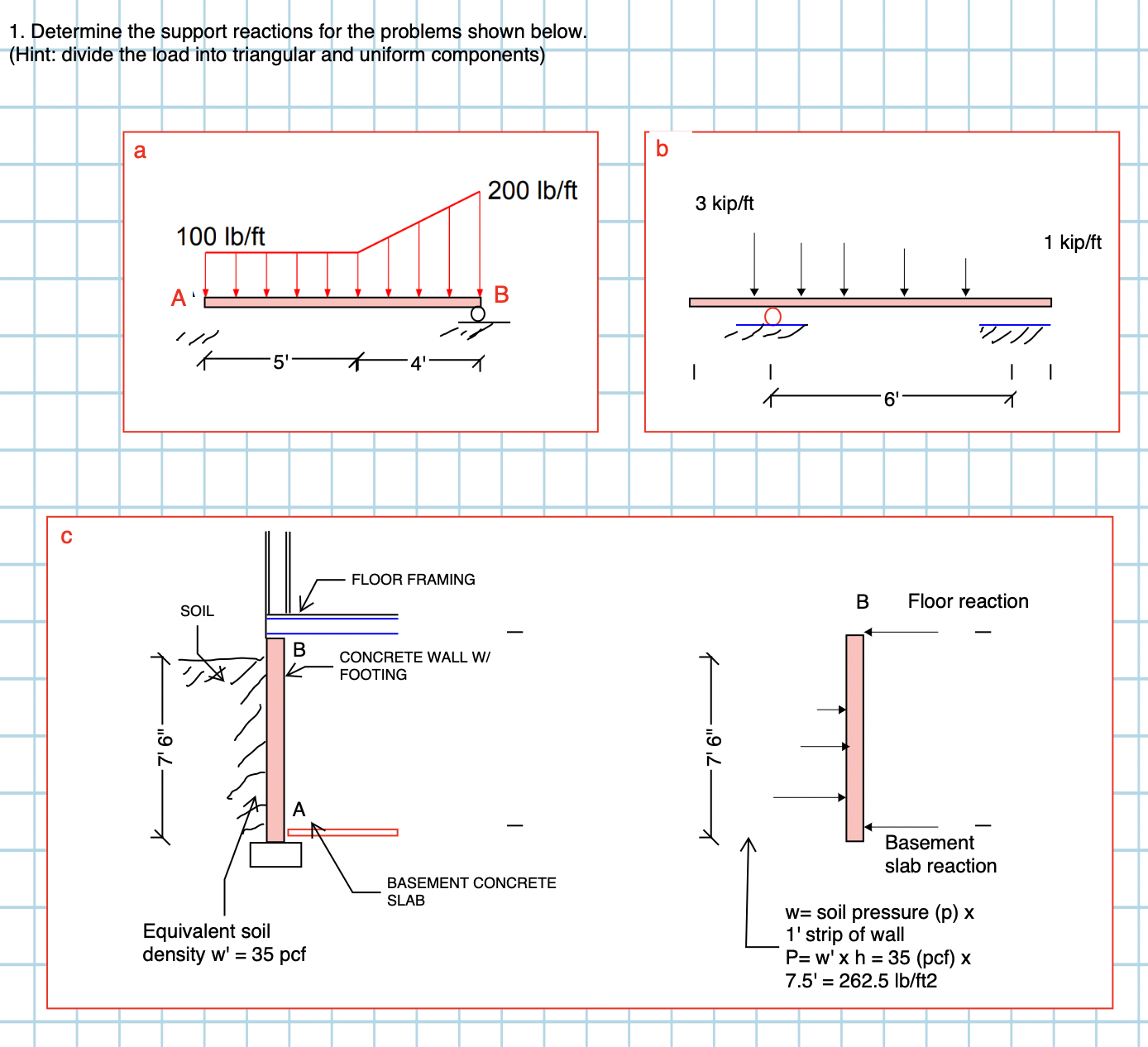 1. Determine the support reactions for the problems shown below.
(Hint: divide the load into triangular and uniform components)

a

200 lb/ft

100 lb/ft

A

B

5'

4'

b

3 kip/ft

1 kip/ft

6'

c

FLOOR FRAMING

SOIL

B

CONCRETE WALL W/ FOOTING

7' 6"

A

BASEMENT CONCRETE SLAB

Equivalent soil density w' = 35 pcf

B Floor reaction

7' 6"

Basement slab reaction

w= soil pressure (p) x 1' strip of wall
P= w' x h = 35 (pcf) x 7.5' = 262.5 lb/ft2