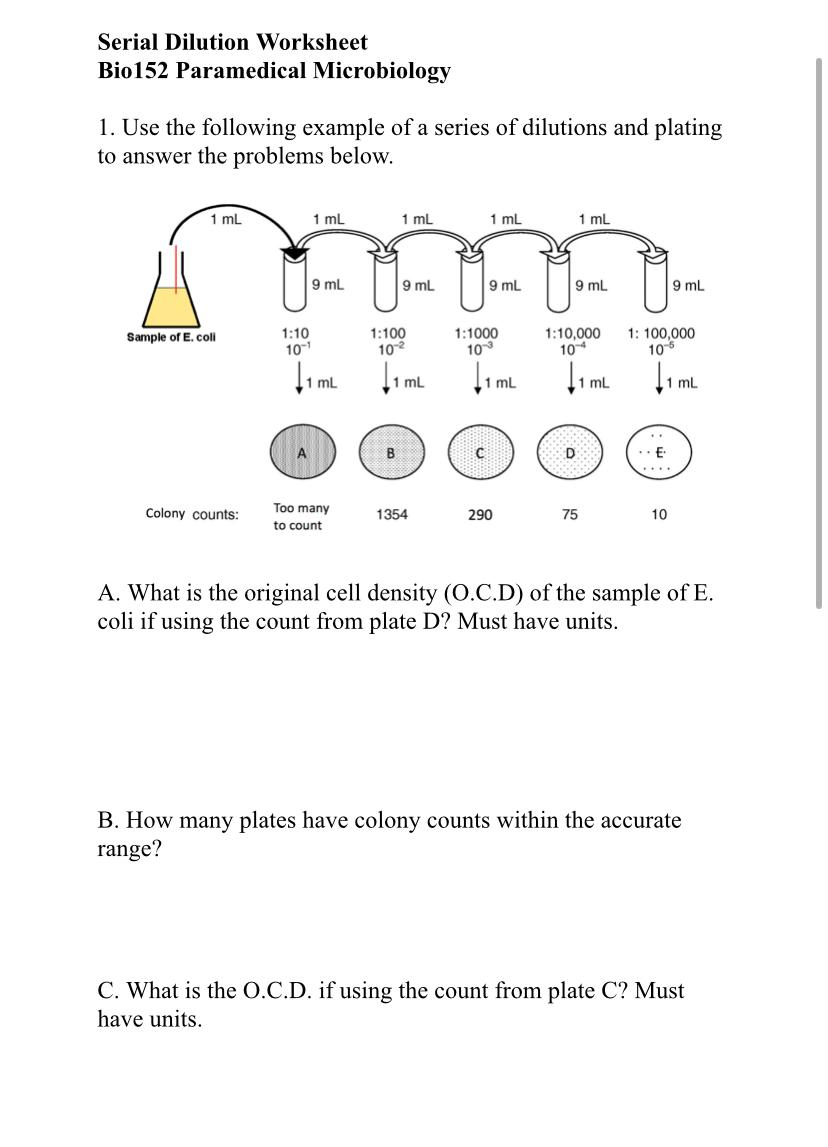 Serial Dilution Worksheet
Bio152 Paramedical Microbiology

1. Use the following example of a series of dilutions and plating to answer the problems below.

1 mL 1 mL 1 mL 1 mL 1 mL

9 mL 9 mL 9 mL 9 mL 9 mL

Sample of E. coli

1:10 $10^{-1}$ 1:100 $10^{-2}$ 1:1000 $10^{-3}$ 1:10,000 $10^{-4}$ 1: 100,000 $10^{-5}$

1 mL 1 mL 1 mL 1 mL 1 mL

A B C D E

Colony counts: Too many to count 1354 290 75 10

A. What is the original cell density (O.C.D) of the sample of E. coli if using the count from plate D? Must have units.

B. How many plates have colony counts within the accurate range?

C. What is the O.C.D. if using the count from plate C? Must have units.