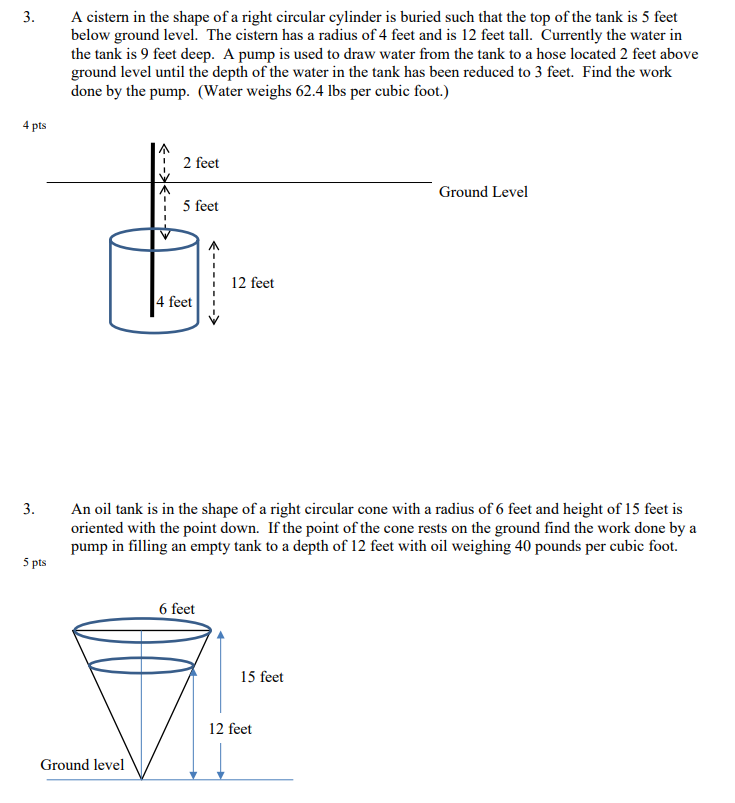 3. A cistern in the shape of a right circular cylinder is buried such that the top of the tank is 5 feet below ground level. The cistern has a radius of 4 feet and is 12 feet tall. Currently the water in the tank is 9 feet deep. A pump is used to draw water from the tank to a hose located 2 feet above ground level until the depth of the water in the tank has been reduced to 3 feet. Find the work done by the pump. (Water weighs 62.4 lbs per cubic foot.)

4 pts

2 feet

Ground Level

5 feet

12 feet

4 feet

3. An oil tank is in the shape of a right circular cone with a radius of 6 feet and height of 15 feet is oriented with the point down. If the point of the cone rests on the ground find the work done by a pump in filling an empty tank to a depth of 12 feet with oil weighing 40 pounds per cubic foot.

5 pts

6 feet

15 feet

12 feet

Ground level